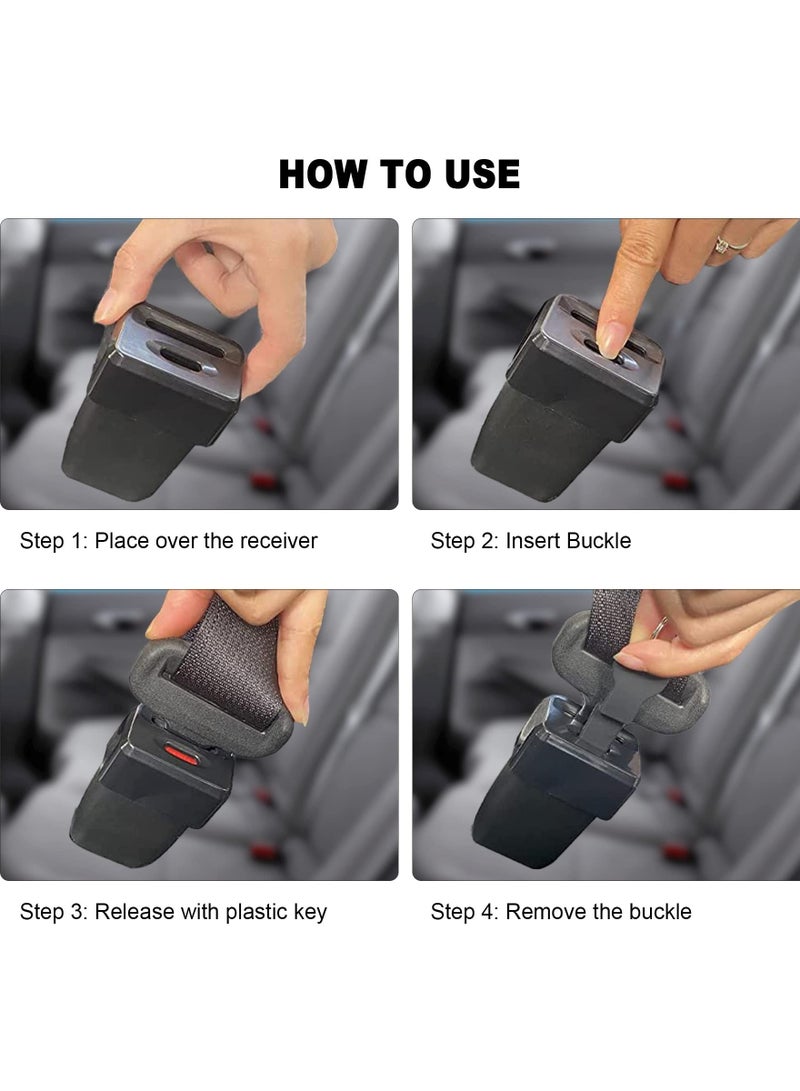 HOW TO USE

Step 1: Place over the receiver

Step 2: Insert Buckle

Step 3: Release with plastic key

Step 4: Remove the buckle