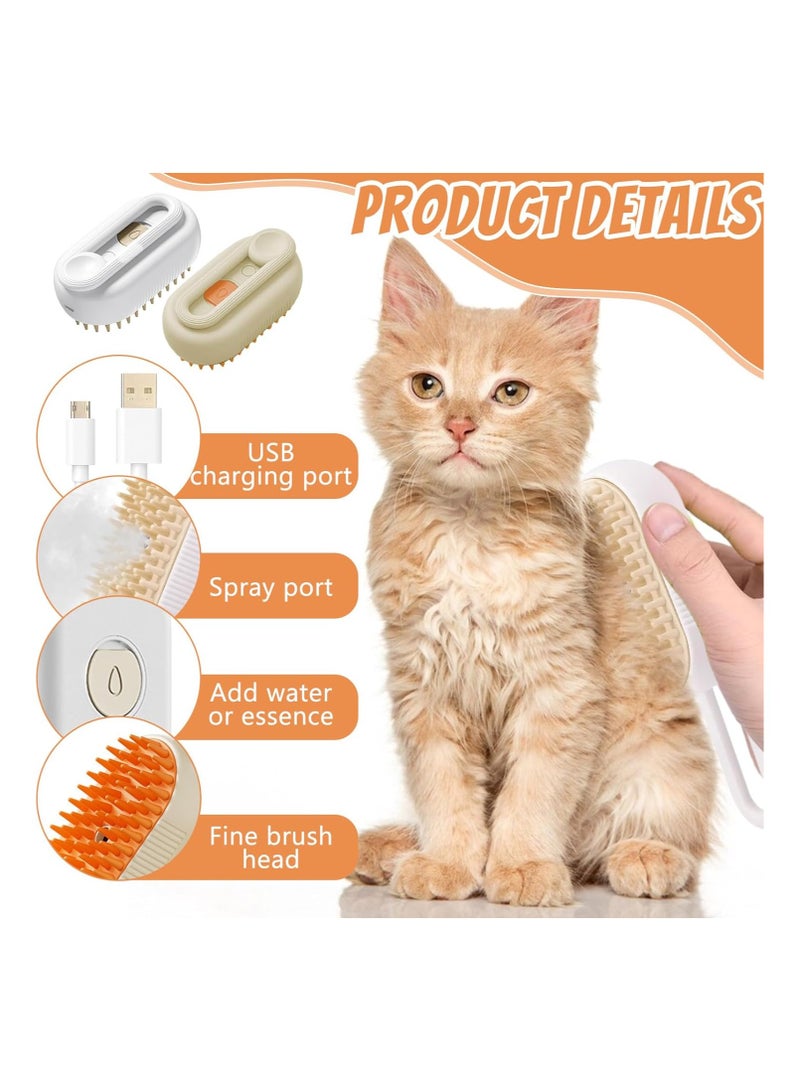 PRODUCT DETAILS

USB charging port

Spray port

Add water or essence

Fine brush head