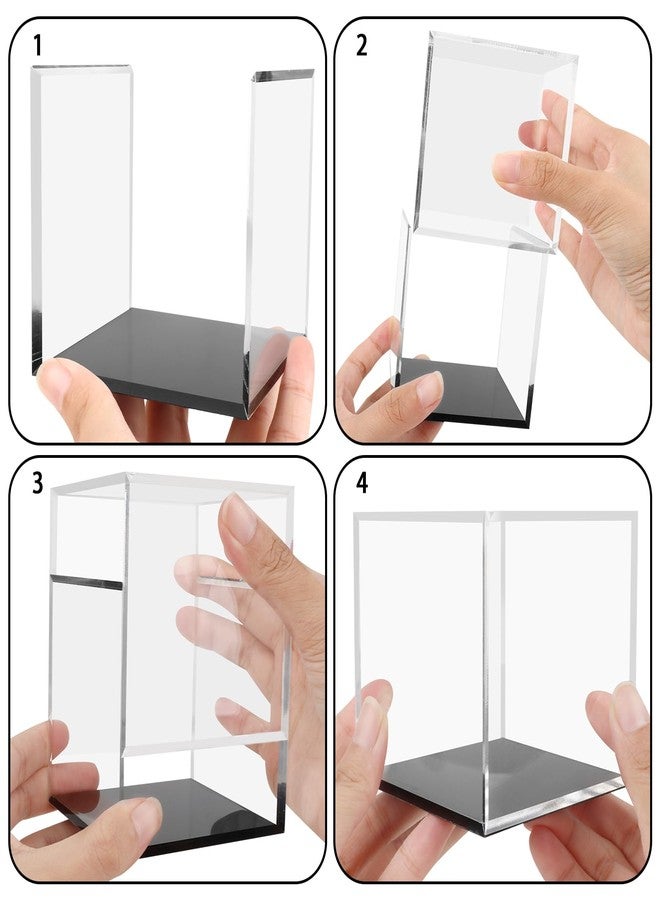 1

2

3

4