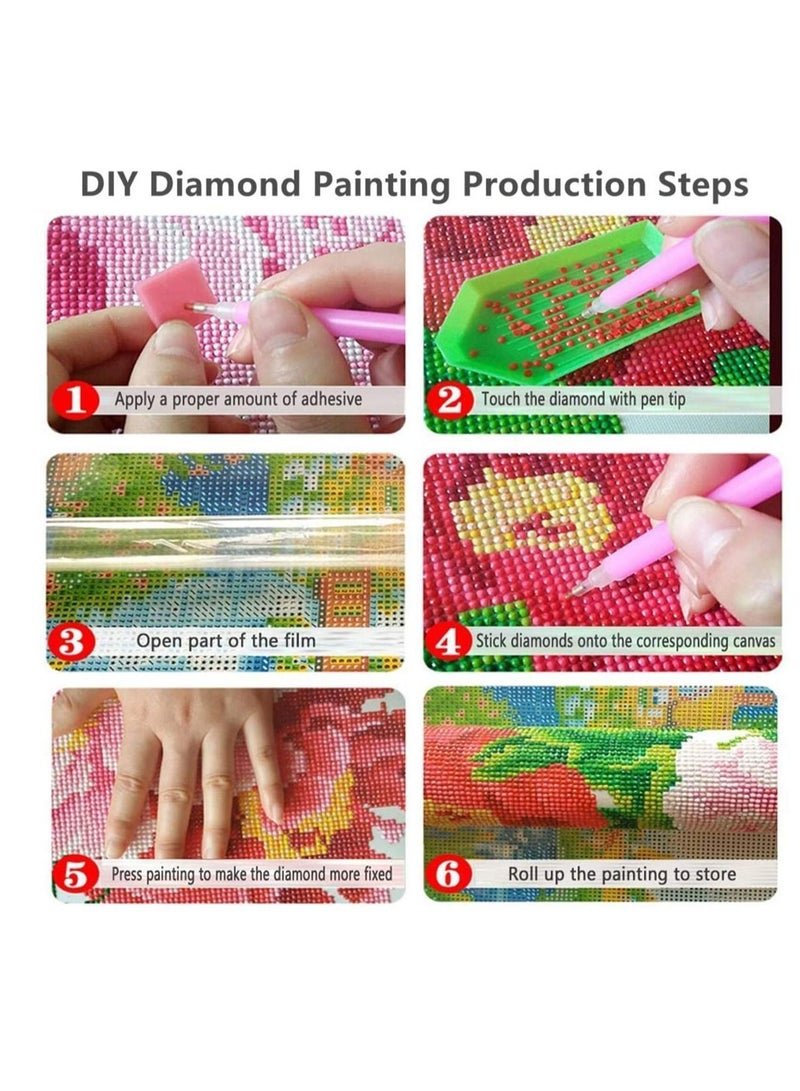 DIY Diamond Painting Production Steps

1 Apply a proper amount of adhesive

2 Touch the diamond with pen tip

3 Open part of the film

4 Stick diamonds onto the corresponding canvas

5 Press painting to make the diamond more fixed

6 Roll up the painting to store