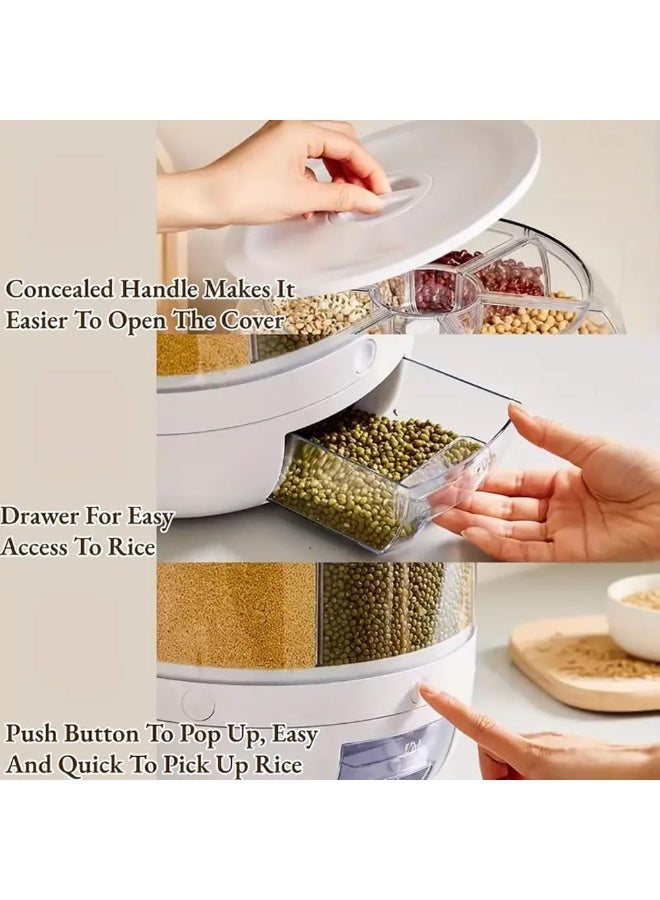 Concealed Handle Makes It Easier To Open The Cover

Drawer For Easy Access To Rice

Push Button To Pop Up, Easy And Quick To Pick Up Rice