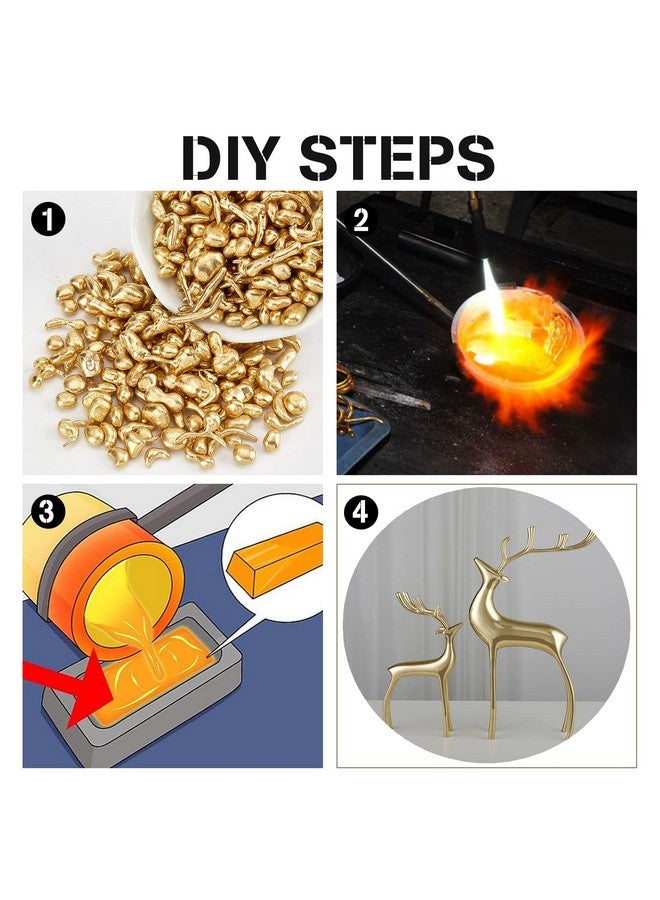 DIY STEPS

1

2

3

4