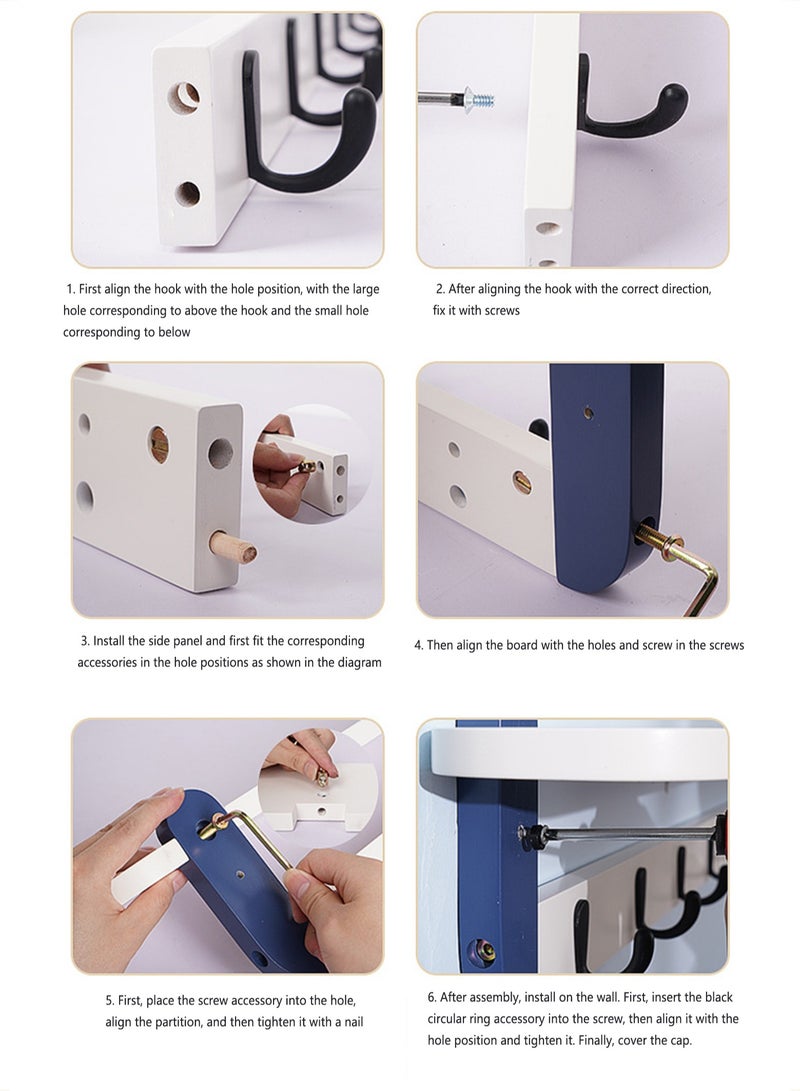 1. First align the hook with the hole position, with the large hole corresponding to above the hook and the small hole corresponding to below

2. After aligning the hook with the correct direction, fix it with screws

3. Install the side panel and first fit the corresponding accessories in the hole positions as shown in the diagram

4. Then align the board with the holes and screw in the screws

5. First, place the screw accessory into the hole, align the partition, and then tighten it with a nail

6. After assembly, install on the wall. First, insert the black circular ring accessory into the screw, then align it with the hole position and tighten it. Finally, cover the cap.