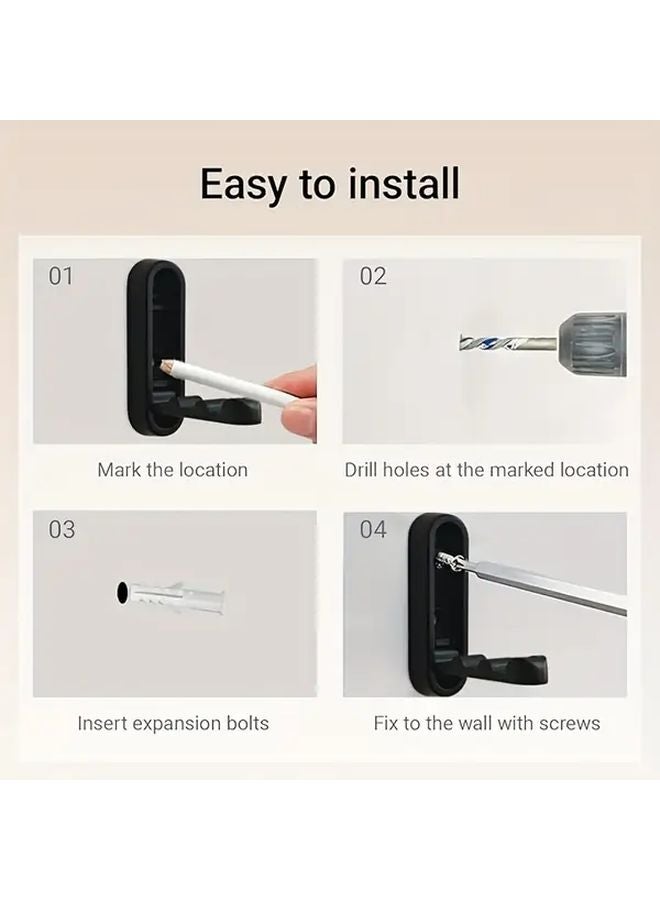 Easy to install

01

Mark the location

02

Drill holes at the marked location

03

Insert expansion bolts

04

Fix to the wall with screws