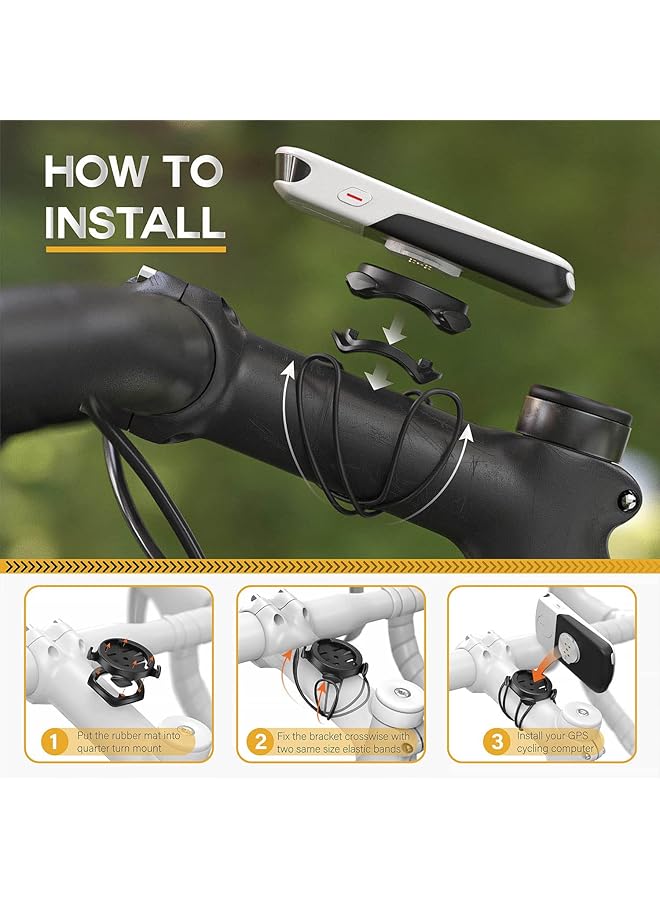 HOW TO INSTALL

1 Put the rubber mat into quarter turn mount

2 Fix the bracket crosswise with two same size elastic bands

3 Install your GPS cycling computer