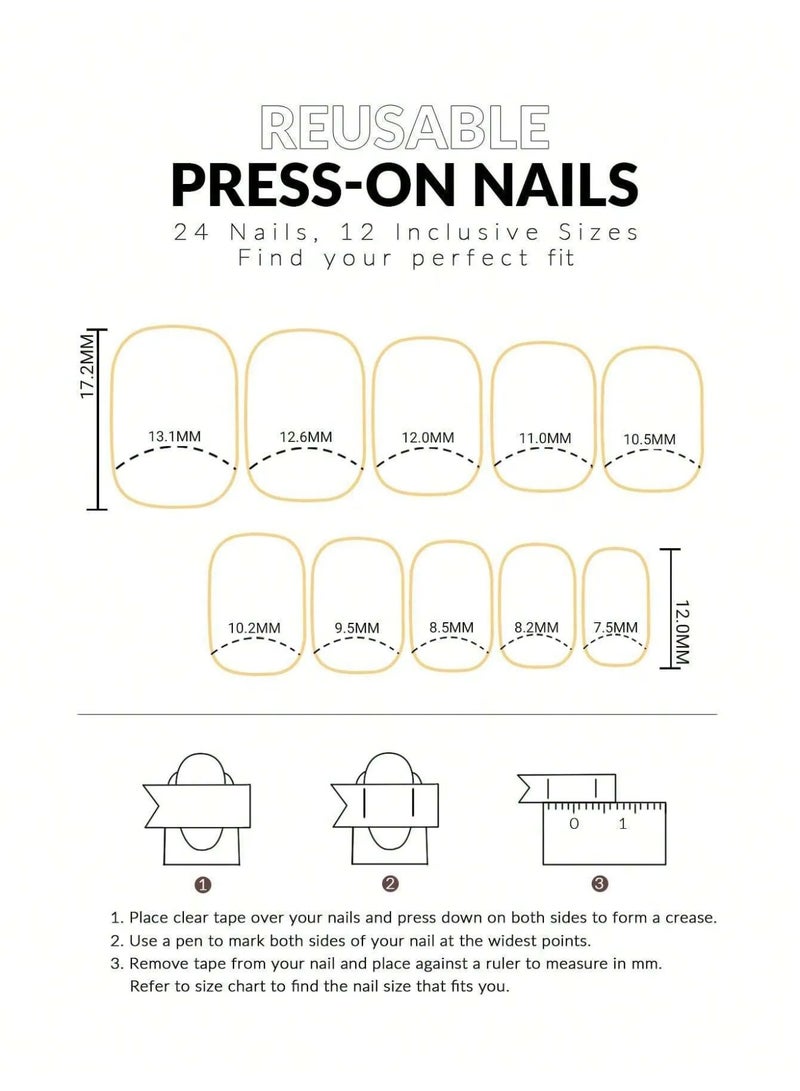 REUSABLE
PRESS-ON NAILS
24 Nails, 12 Inclusive Sizes
Find your perfect fit

17.2MM
13.1MM
12.6MM
12.0MM
11.0MM
10.5MM

10.2MM
9.5MM
8.5MM
8.2MM
7.5MM
12.0MM

0 1

1
2
3

1. Place clear tape over your nails and press down on both sides to form a crease.
2. Use a pen to mark both sides of your nail at the widest points.
3. Remove tape from your nail and place against a ruler to measure in mm. Refer to size chart to find the nail size that fits you.