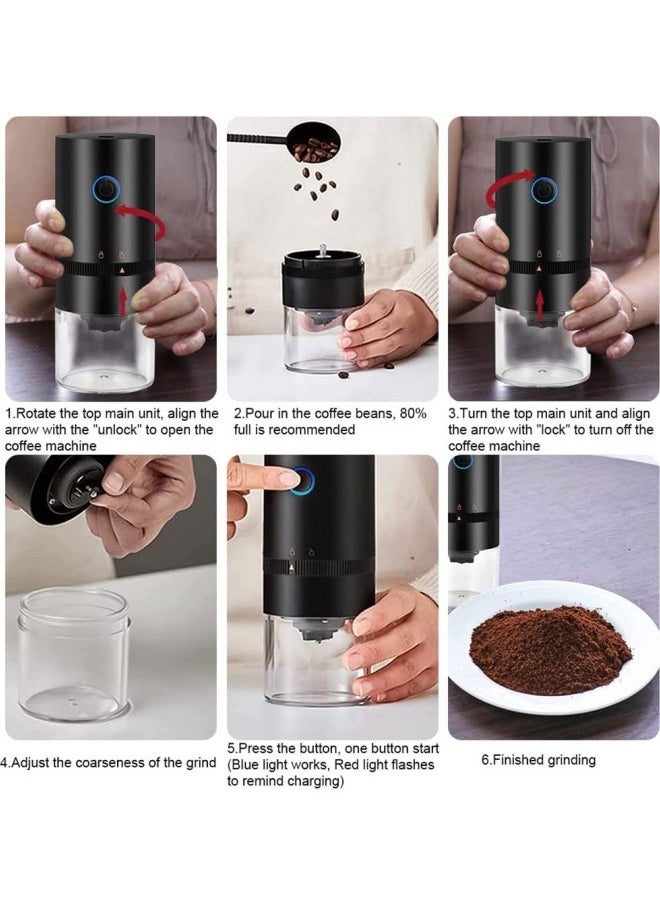 1.Rotate the top main unit, align the arrow with the "unlock" to open the coffee machine

2.Pour in the coffee beans, 80% full is recommended

3.Turn the top main unit and align the arrow with "lock" to turn off the coffee machine

4.Adjust the coarseness of the grind

5.Press the button, one button start (Blue light works, Red light flashes to remind charging)

6.Finished grinding