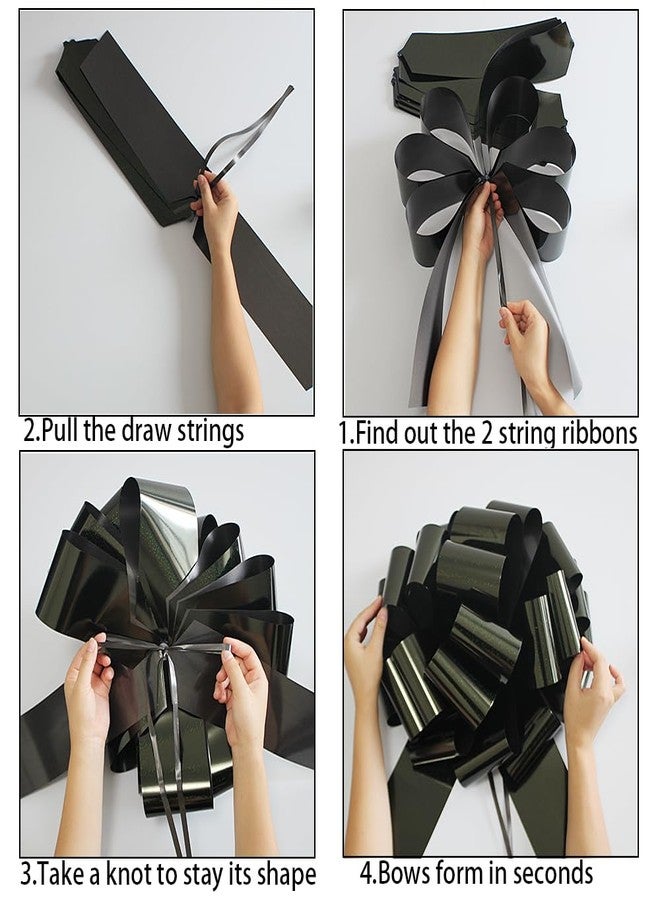 2.Pull the draw strings

1.Find out the 2 string ribbons

3.Take a knot to stay its shape

4.Bows form in seconds