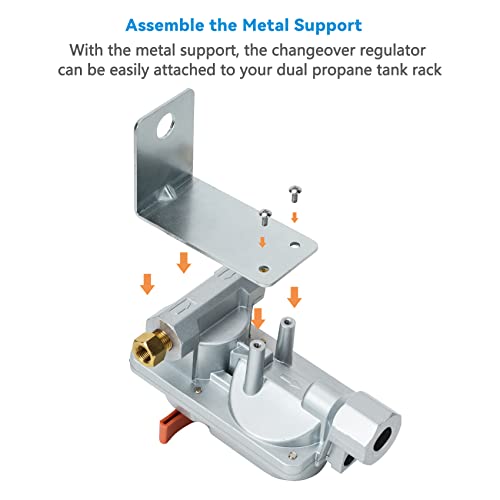 Assemble the Metal Support

With the metal support, the changeover regulator can be easily attached to your dual propane tank rack