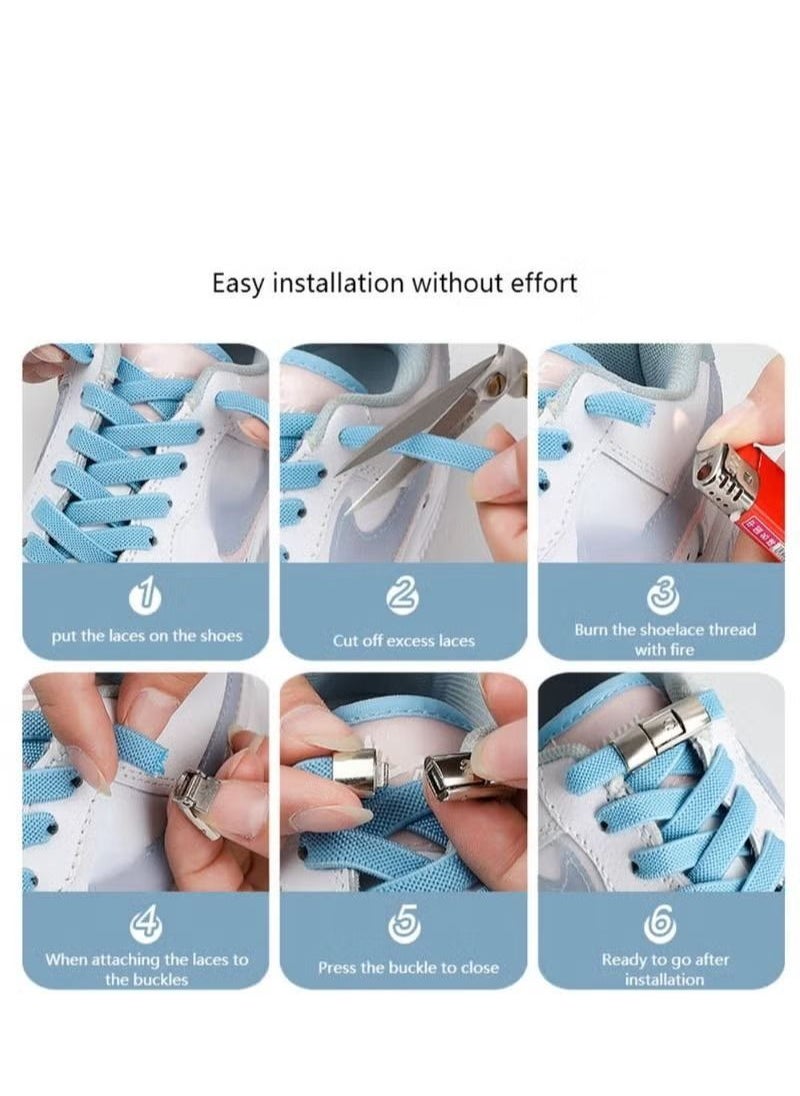 Easy installation without effort

1
put the laces on the shoes

2
Cut off excess laces

3
Burn the shoelace thread with fire

4
When attaching the laces to the buckles

5
Press the buckle to close

6
Ready to go after installation