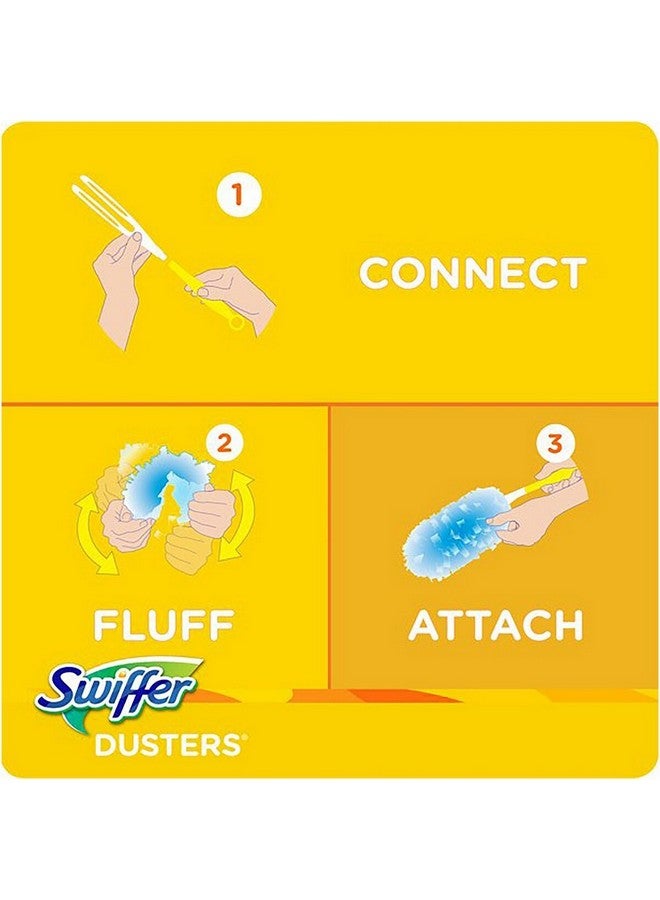 1

CONNECT

2

FLUFF

3

ATTACH

Swiffer

DUSTERS®