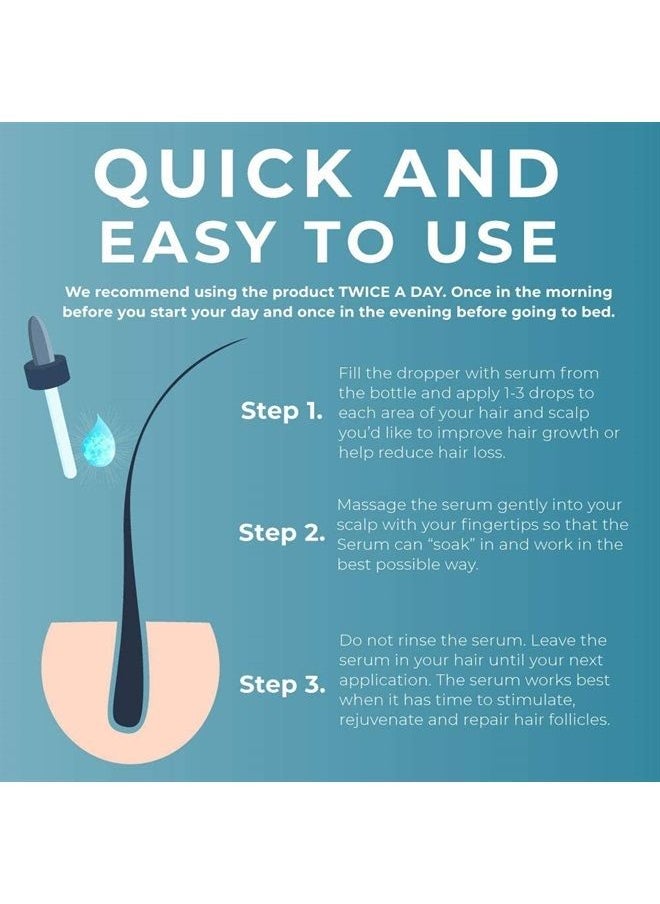 QUICK AND EASY TO USE

We recommend using the product TWICE A DAY. Once in the morning before you start your day and once in the evening before going to bed.

Step 1.

Fill the dropper with serum from the bottle and apply 1-3 drops to each area of your hair and scalp you'd like to improve hair growth or help reduce hair loss.

Step 2.

Massage the serum gently into your scalp with your fingertips so that the Serum can "soak" in and work in the best possible way.

Step 3.

Do not rinse the serum. Leave the serum in your hair until your next application. The serum works best when it has time to stimulate, rejuvenate and repair hair follicles.