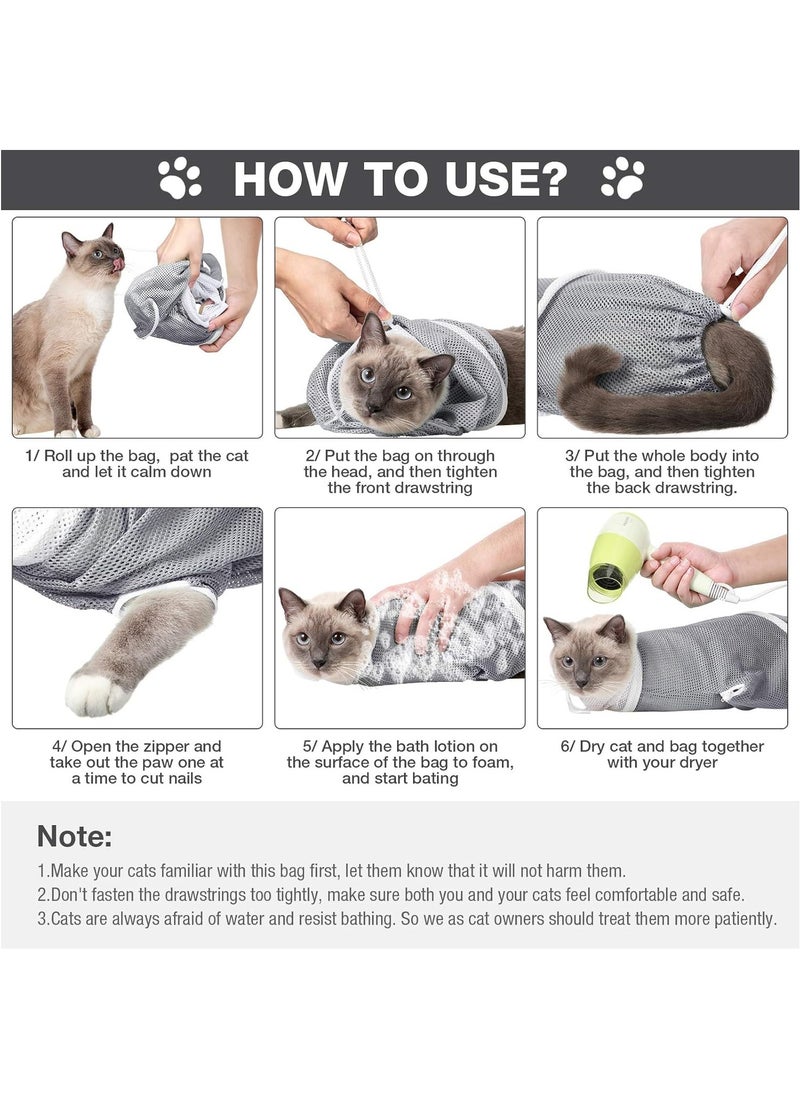 HOW TO USE?

1/ Roll up the bag, pat the cat and let it calm down

2/ Put the bag on through the head, and then tighten the front drawstring

3/ Put the whole body into the bag, and then tighten the back drawstring.

4/ Open the zipper and take out the paw one at a time to cut nails

5/ Apply the bath lotion on the surface of the bag to foam, and start bating

6/ Dry cat and bag together with your dryer

Note:

1.Make your cats familiar with this bag first, let them know that it will not harm them.
2.Don't fasten the drawstrings too tightly, make sure both you and your cats feel comfortable and safe.
3.Cats are always afraid of water and resist bathing. So we as cat owners should treat them more patiently.