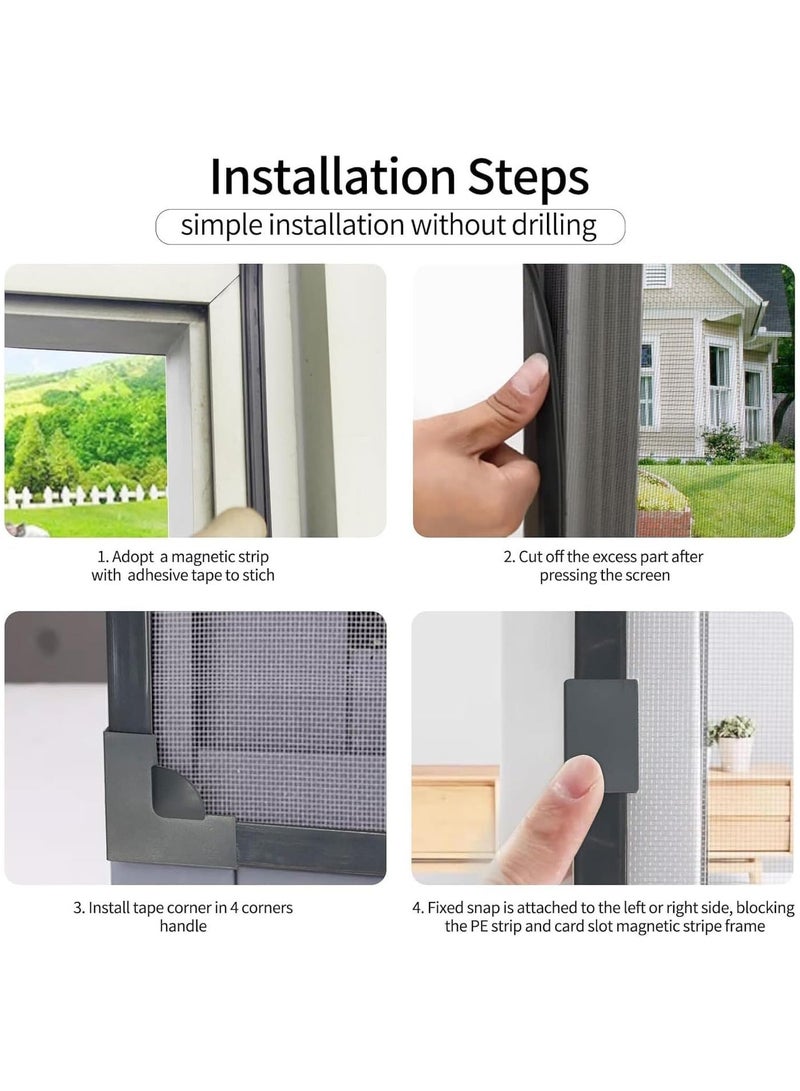 Installation Steps

simple installation without drilling

1. Adopt a magnetic strip with adhesive tape to stich

2. Cut off the excess part after pressing the screen

3. Install tape corner in 4 corners handle

4. Fixed snap is attached to the left or right side, blocking the PE strip and card slot magnetic stripe frame