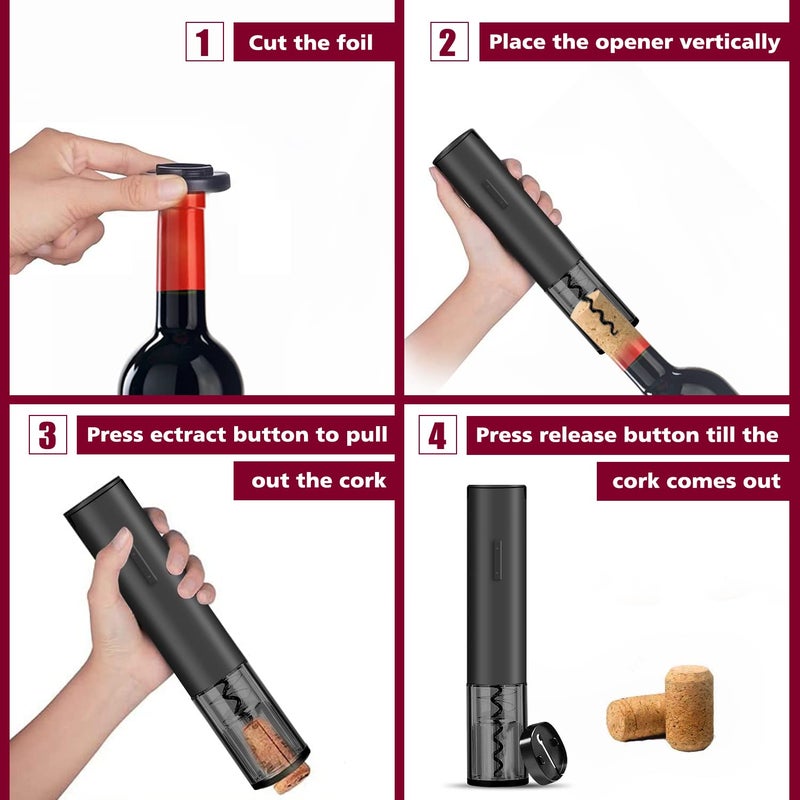 1 Cut the foil

2 Place the opener vertically

3 Press ectract button to pull out the cork

4 Press release button till the cork comes out