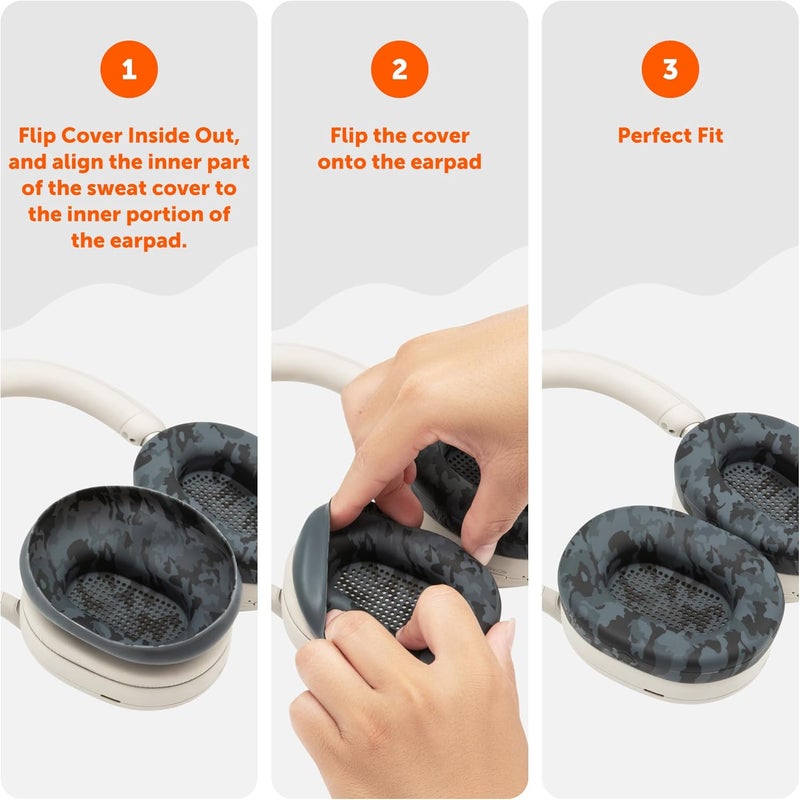 1

Flip Cover Inside Out, and align the inner part of the sweat cover to the inner portion of the earpad.

2

Flip the cover onto the earpad

3

Perfect Fit