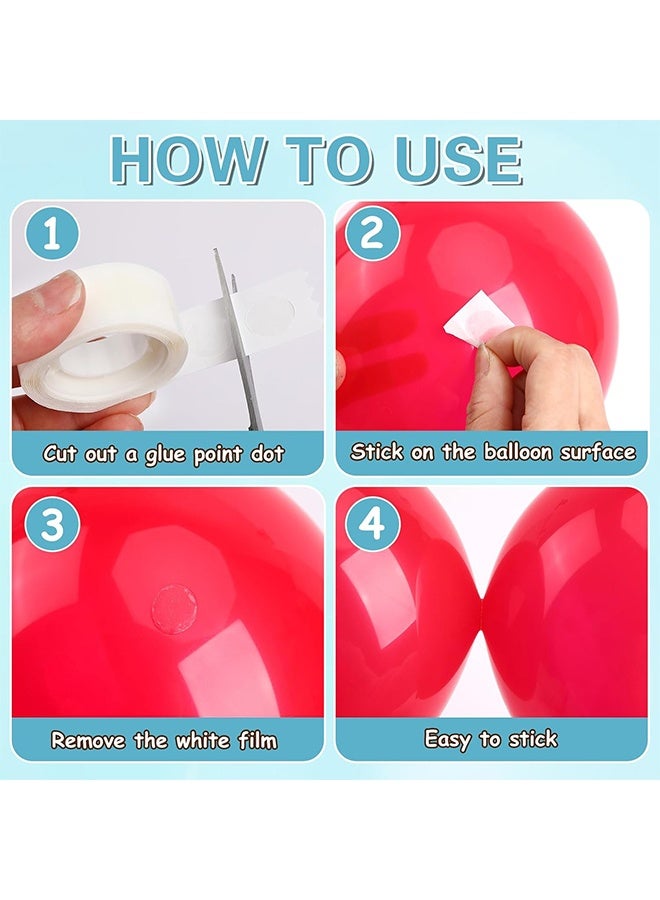 HOW TO USE

1

Cut out a glue point dot

2

Stick on the balloon surface

3

Remove the white film

4

Easy to stick