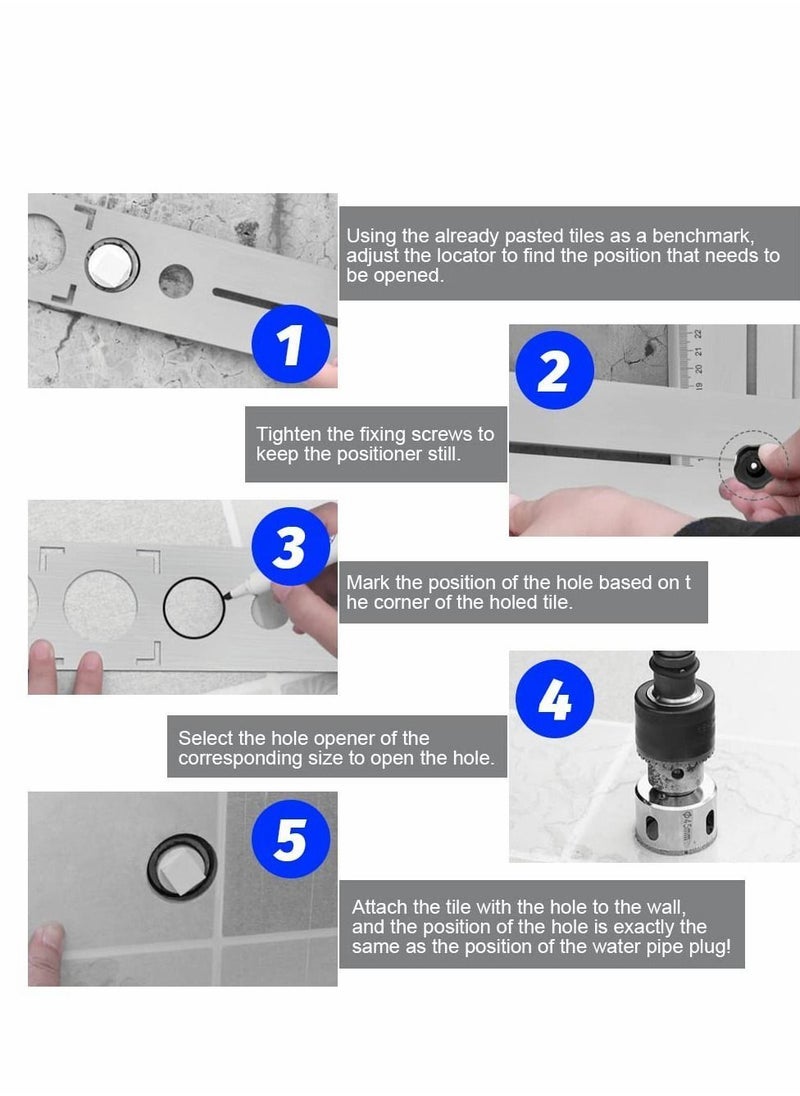 1

Using the already pasted tiles as a benchmark, adjust the locator to find the position that needs to be opened.

2

19 20 21 22

Tighten the fixing screws to keep the positioner still.

3

Mark the position of the hole based on t he corner of the holed tile.

4

Select the hole opener of the corresponding size to open the hole.

5

Attach the tile with the hole to the wall, and the position of the hole is exactly the same as the position of the water pipe plug!