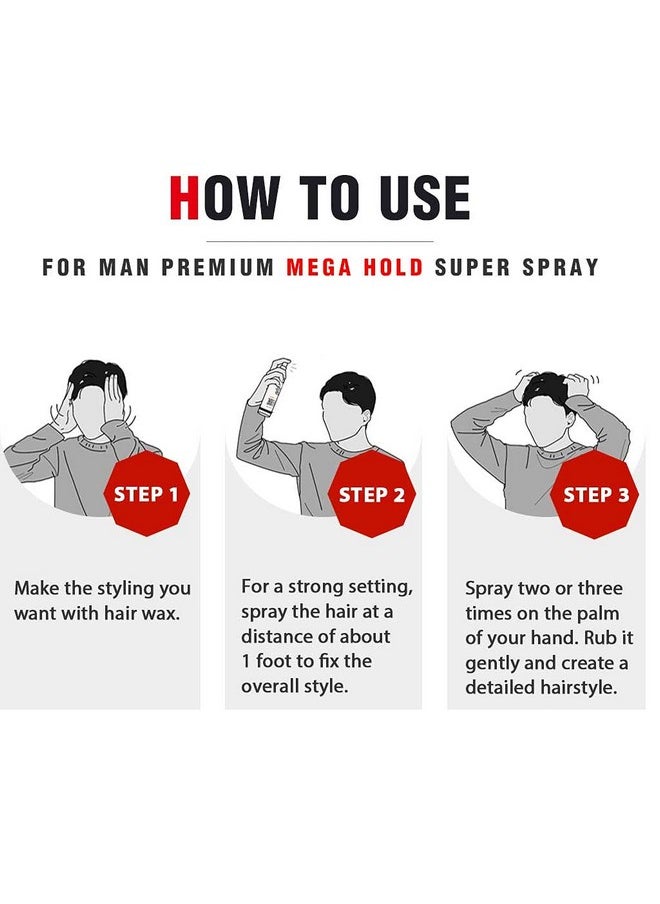 HOW TO USE

FOR MAN PREMIUM MEGA HOLD SUPER SPRAY

STEP 1

Make the styling you want with hair wax.

STEP 2

For a strong setting, spray the hair at a distance of about 1 foot to fix the overall style.

STEP 3

Spray two or three times on the palm of your hand. Rub it gently and create a detailed hairstyle.