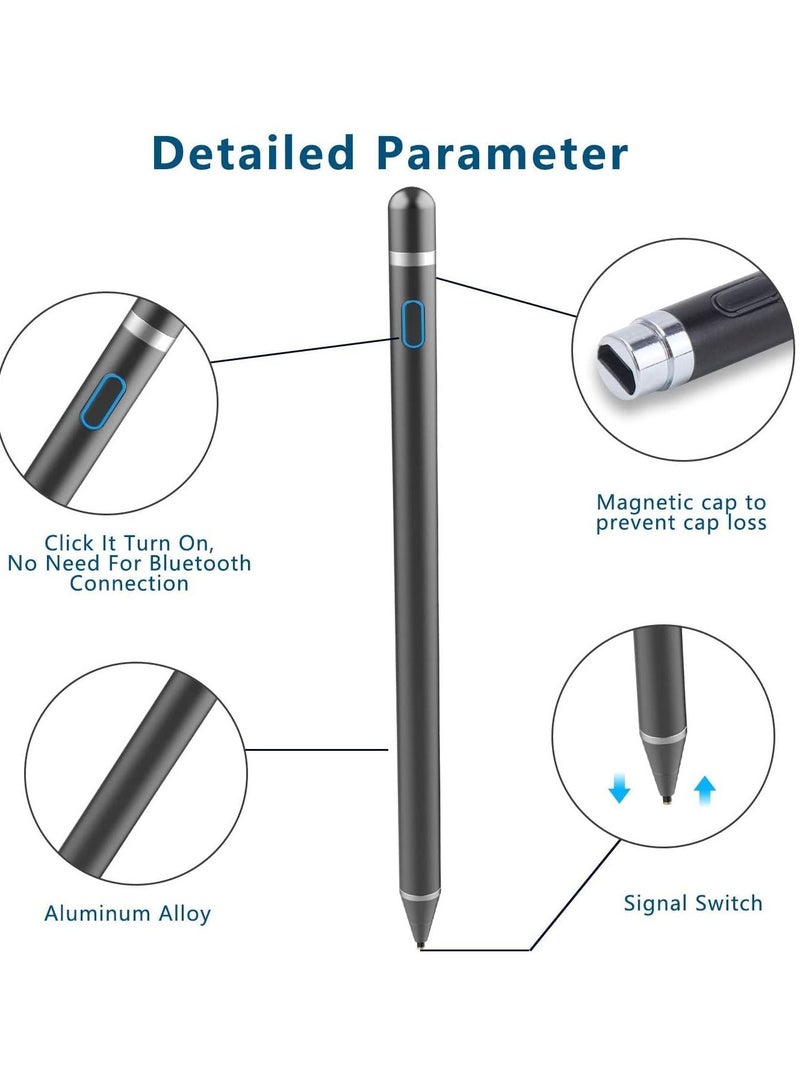 Detailed Parameter

Click It Turn On, No Need For Bluetooth Connection

Magnetic cap to prevent cap loss

Aluminum Alloy

Signal Switch