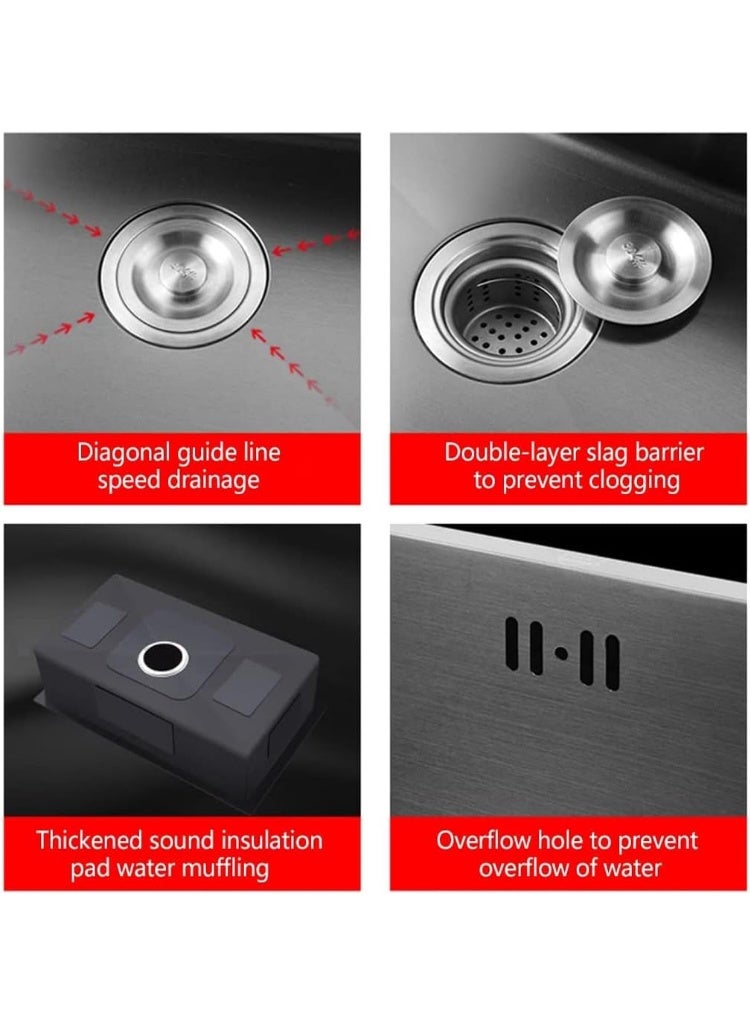 Diagonal guide line speed drainage

Double-layer slag barrier to prevent clogging

Thickened sound insulation pad water muffling

Overflow hole to prevent overflow of water