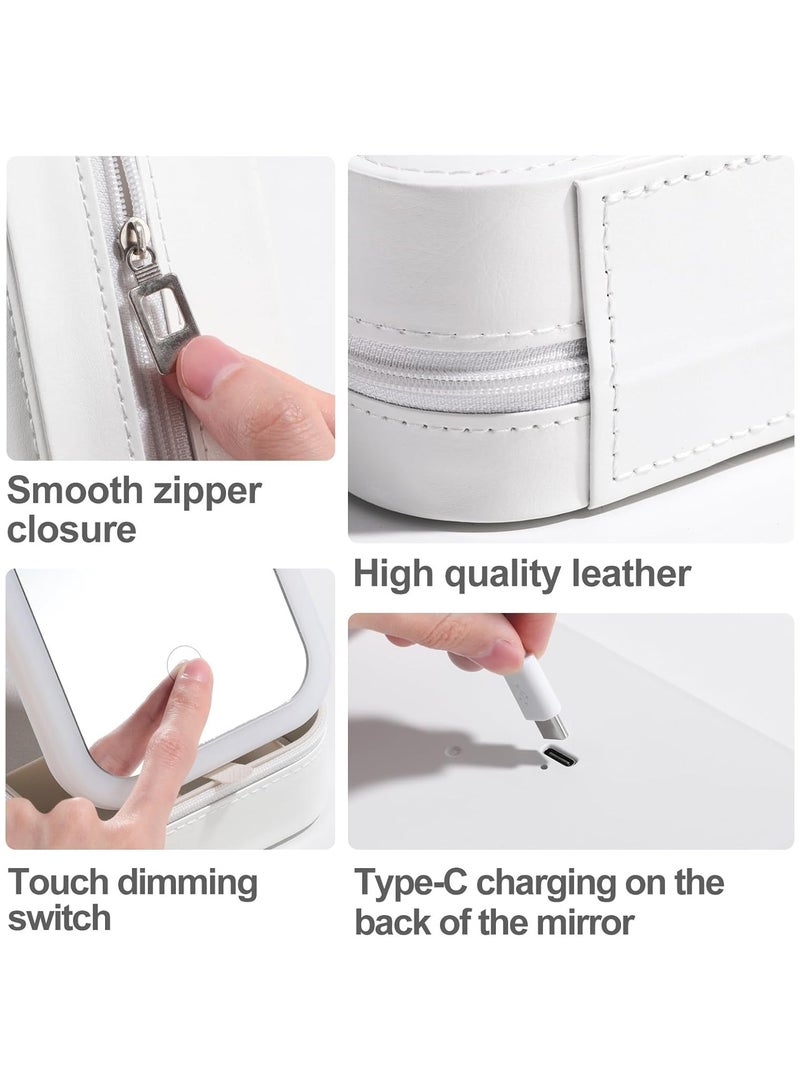 Smooth zipper closure

High quality leather

Touch dimming switch

Type-C charging on the back of the mirror