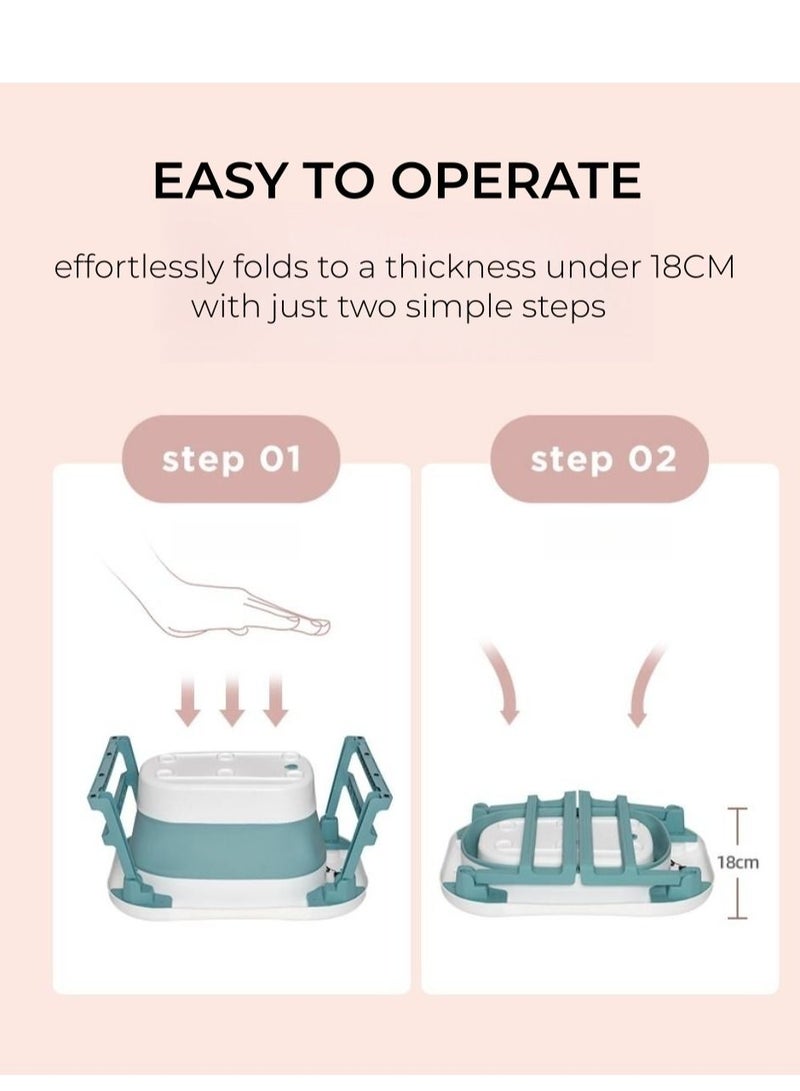 EASY TO OPERATE

effortlessly folds to a thickness under 18CM with just two simple steps

step 01

step 02

18cm