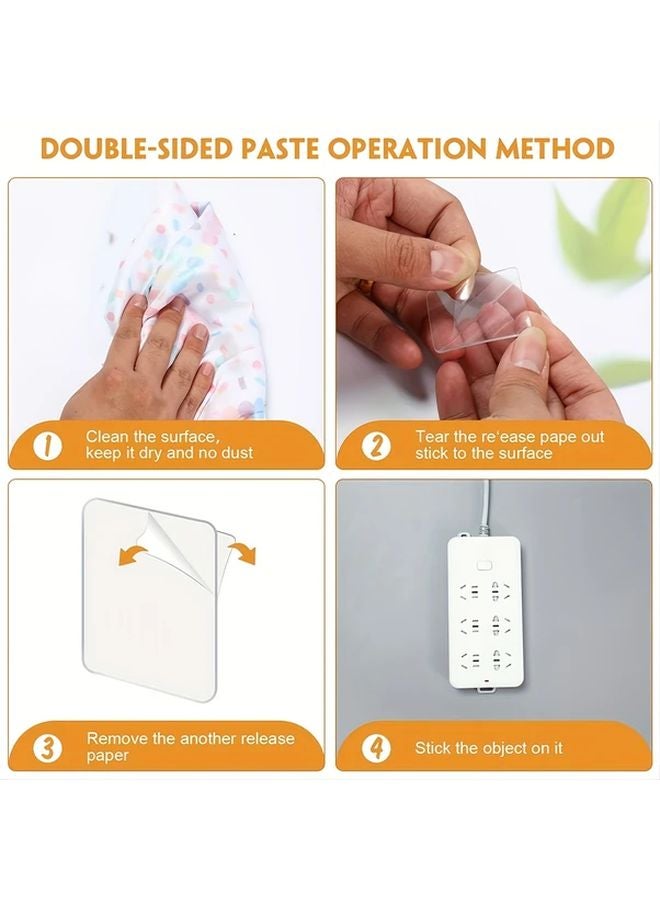 DOUBLE-SIDED PASTE OPERATION METHOD

1 Clean the surface, keep it dry and no dust

2 Tear the re'ease pape out stick to the surface

3 Remove the another release paper

4 Stick the object on it