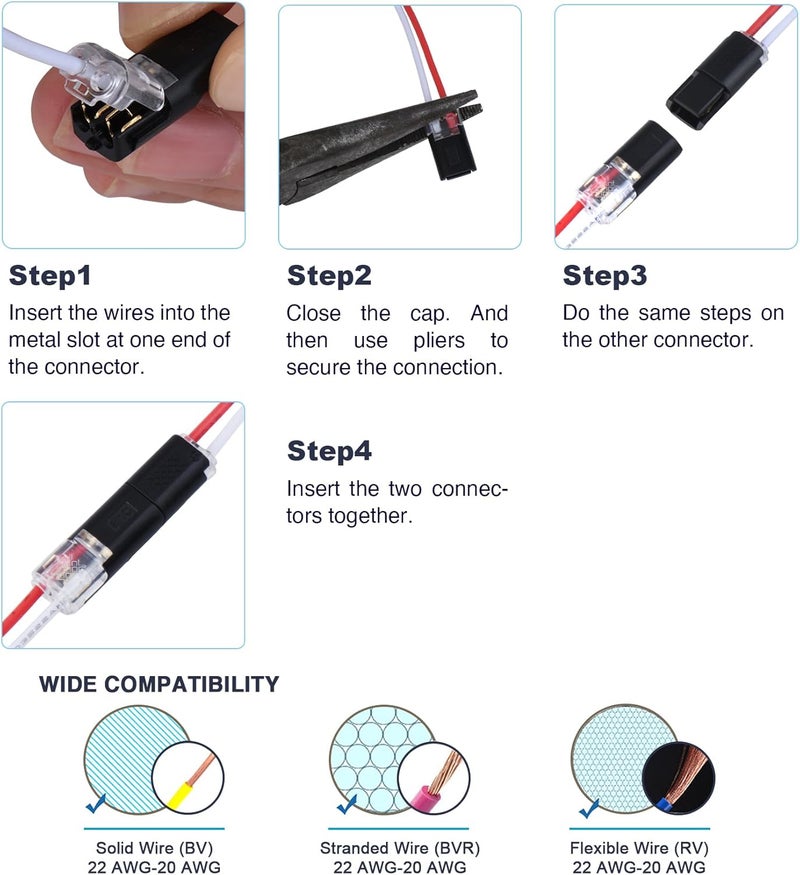 Step1
Insert the wires into the metal slot at one end of the connector.

Step2
Close the cap. And then use pliers to secure the connection.

Step3
Do the same steps on the other connector.

Step4
Insert the two connectors together.

WIDE COMPATIBILITY

Solid Wire (BV)
22 AWG-20 AWG

Stranded Wire (BVR)
22 AWG-20 AWG

Flexible Wire (RV)
22 AWG-20 AWG