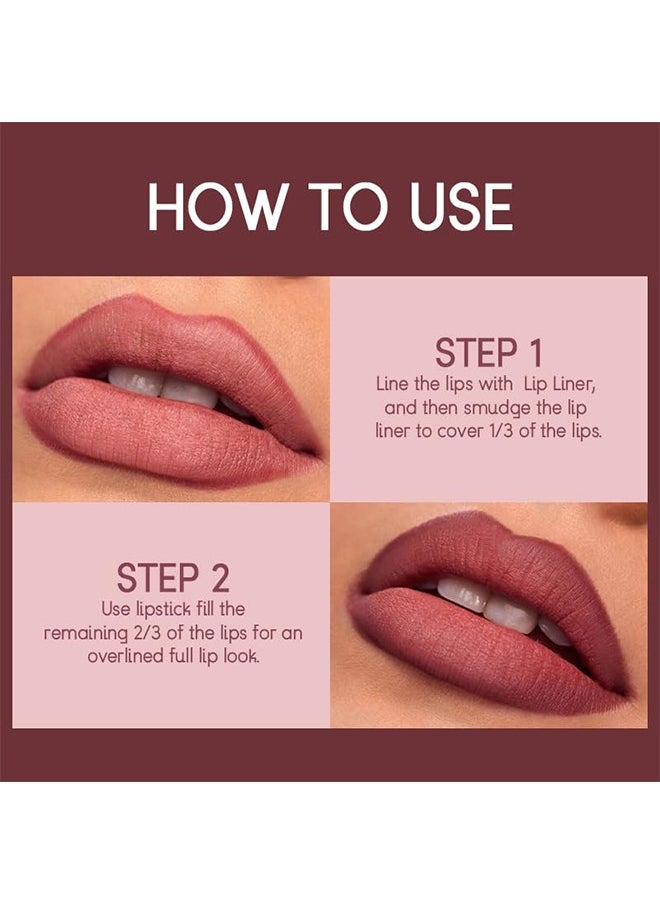 HOW TO USE

STEP 1
Line the lips with Lip Liner, and then smudge the lip liner to cover 1/3 of the lips.

STEP 2
Use lipstick fill the remaining 2/3 of the lips for an overlined full lip look.