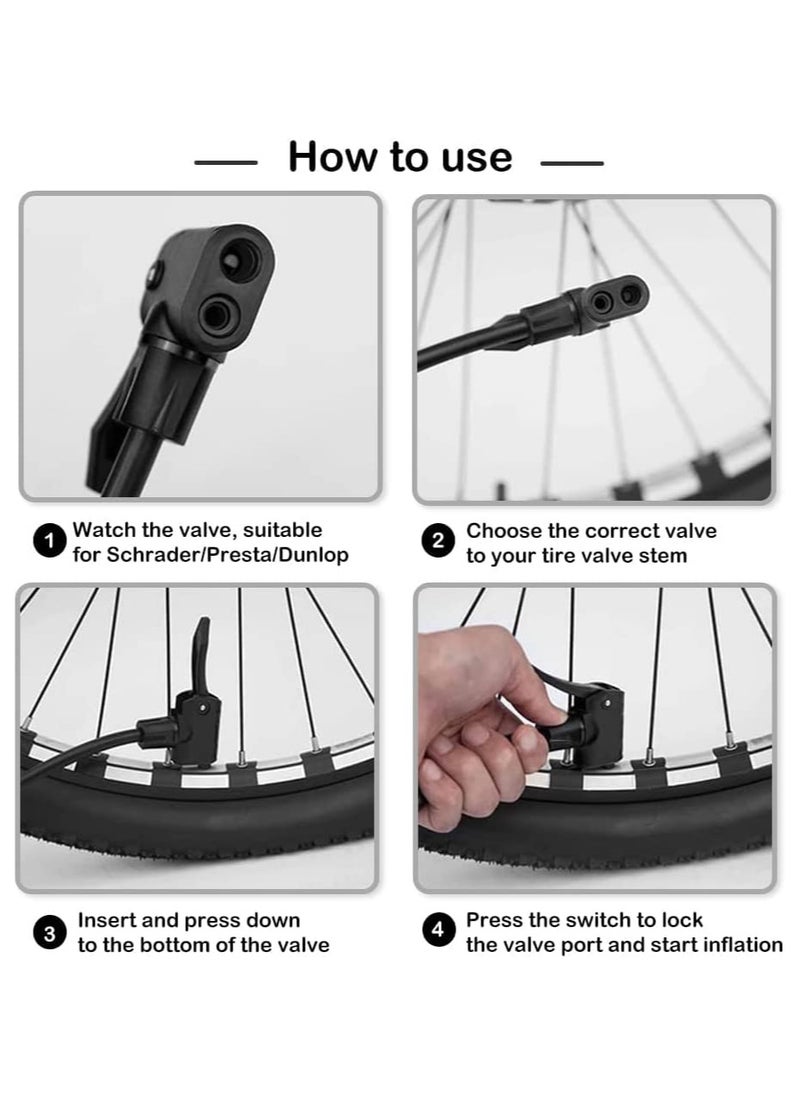 How to use

1 Watch the valve, suitable for Schrader/Presta/Dunlop

2 Choose the correct valve to your tire valve stem

3 Insert and press down to the bottom of the valve

4 Press the switch to lock the valve port and start inflation