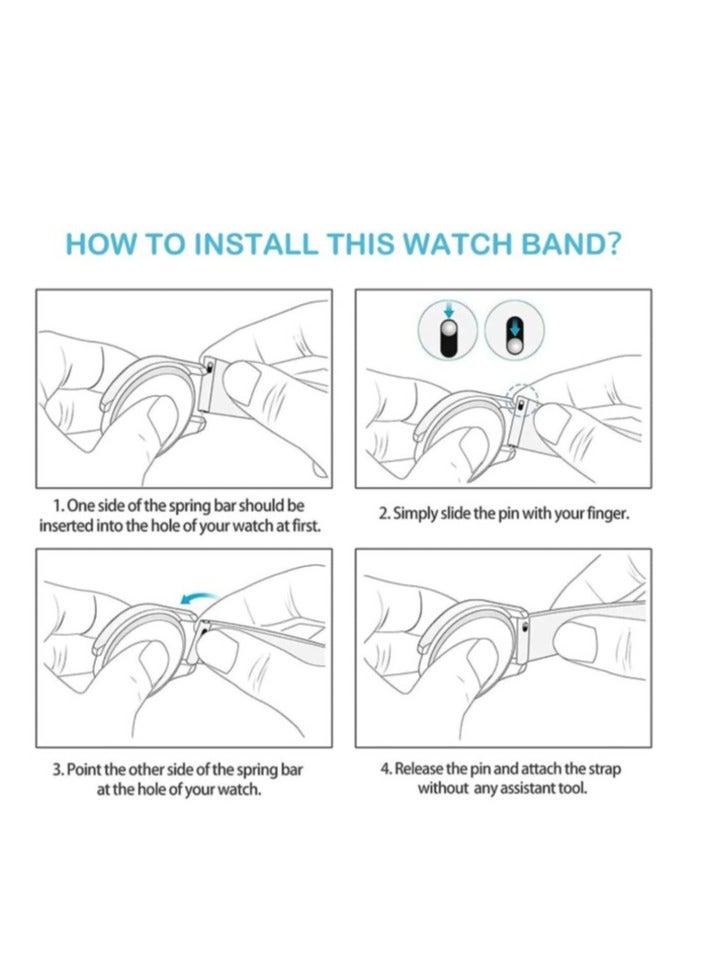 HOW TO INSTALL THIS WATCH BAND?

1. One side of the spring bar should be inserted into the hole of your watch at first.

2. Simply slide the pin with your finger.

3. Point the other side of the spring bar at the hole of your watch.

4. Release the pin and attach the strap without any assistant tool.