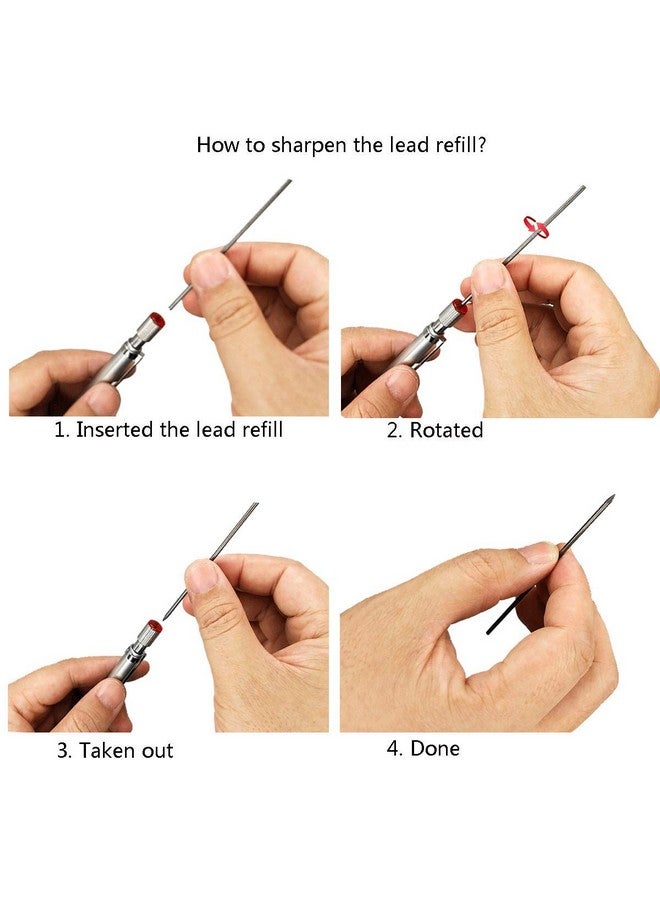 How to sharpen the lead refill?

1. Inserted the lead refill

2. Rotated

3. Taken out

4. Done