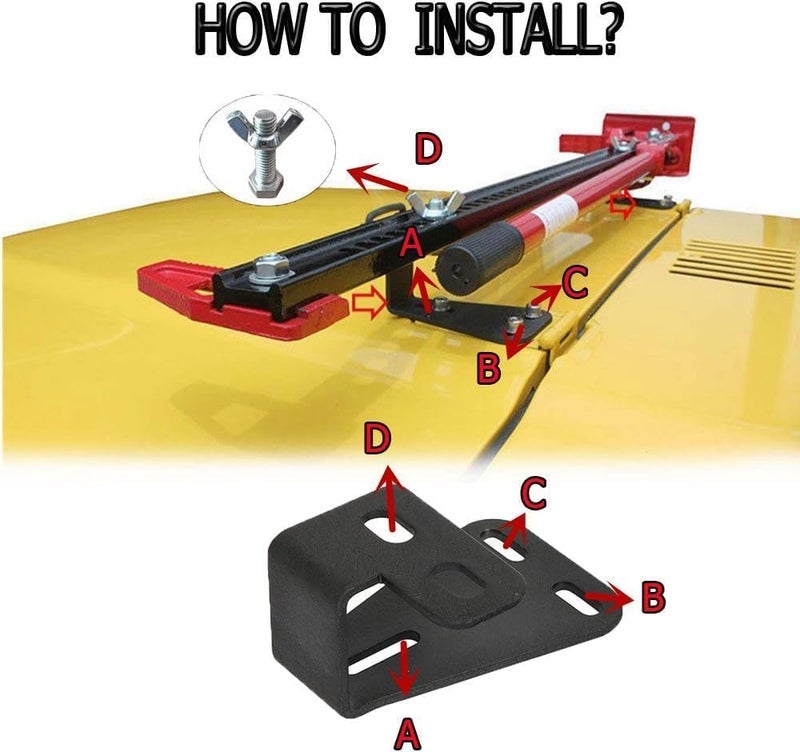 HOW TO INSTALL?

D

A

C

B

D

C

B

A