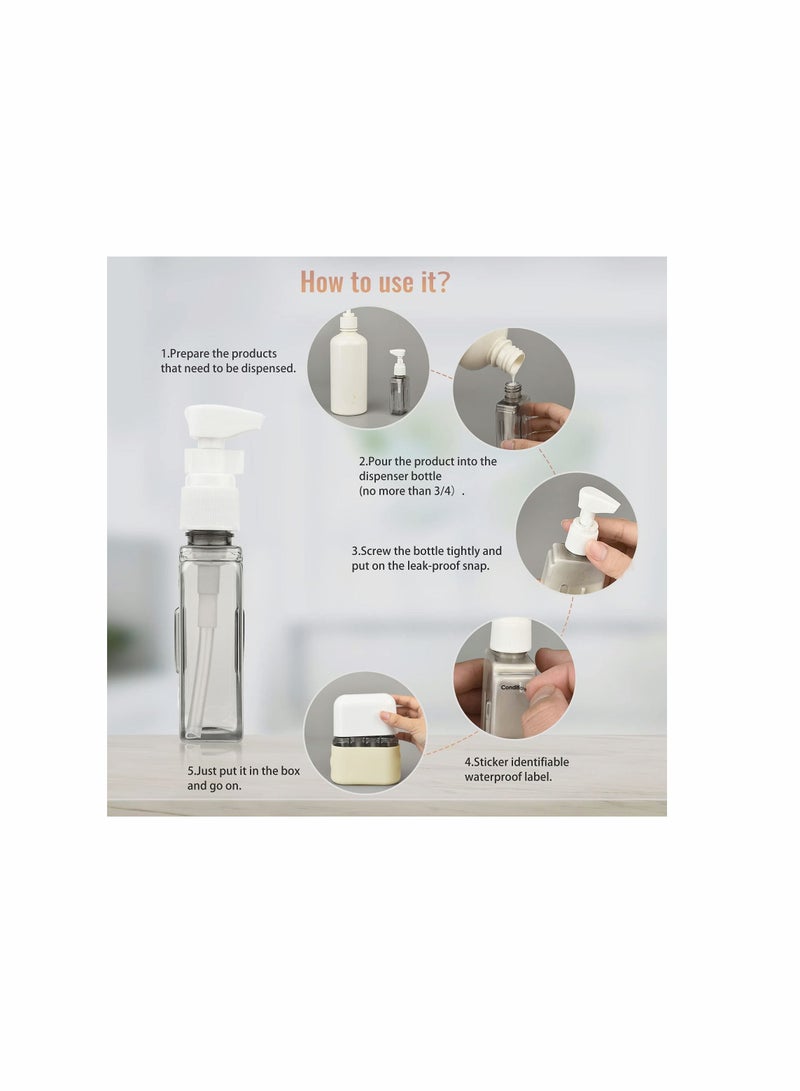 How to use it?

1.Prepare the products that need to be dispensed.

2.Pour the product into the dispenser bottle (no more than 3/4）.

3.Screw the bottle tightly and put on the leak-proof snap.

Conditio

4.Sticker identifiable waterproof label.

5.Just put it in the box and go on.