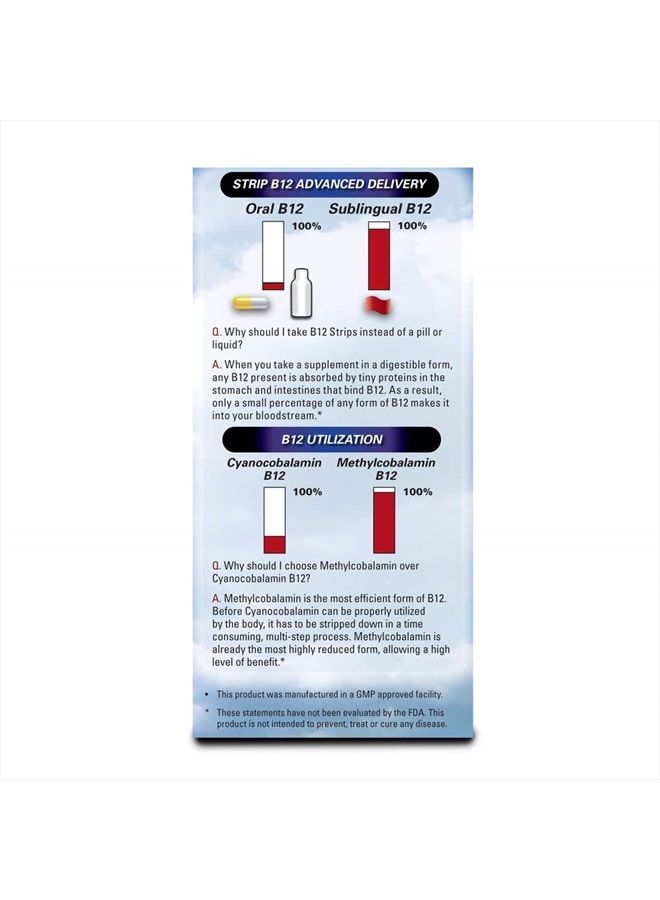 STRIP B12 ADVANCED DELIVERY

Oral B12

100%

Sublingual B12

100%

Q. Why should I take B12 Strips instead of a pill or liquid?

A. When you take a supplement in a digestible form, any B12 present is absorbed by tiny proteins in the stomach and intestines that bind B12. As a result, only a small percentage of any form of B12 makes it into your bloodstream.*

B12 UTILIZATION

Cyanocobalamin B12

100%

Methylcobalamin B12

100%

Q. Why should I choose Methylcobalamin over Cyanocobalamin B12?

A. Methylcobalamin is the most efficient form of B12. Before Cyanocobalamin can be properly utilized by the body, it has to be stripped down in a time consuming, multi-step process. Methylcobalamin is already the most highly reduced form, allowing a high level of benefit.*

• This product was manufactured in a GMP approved facility.

* These statements have not been evaluated by the FDA. This product is not intended to prevent, treat or cure any disease.