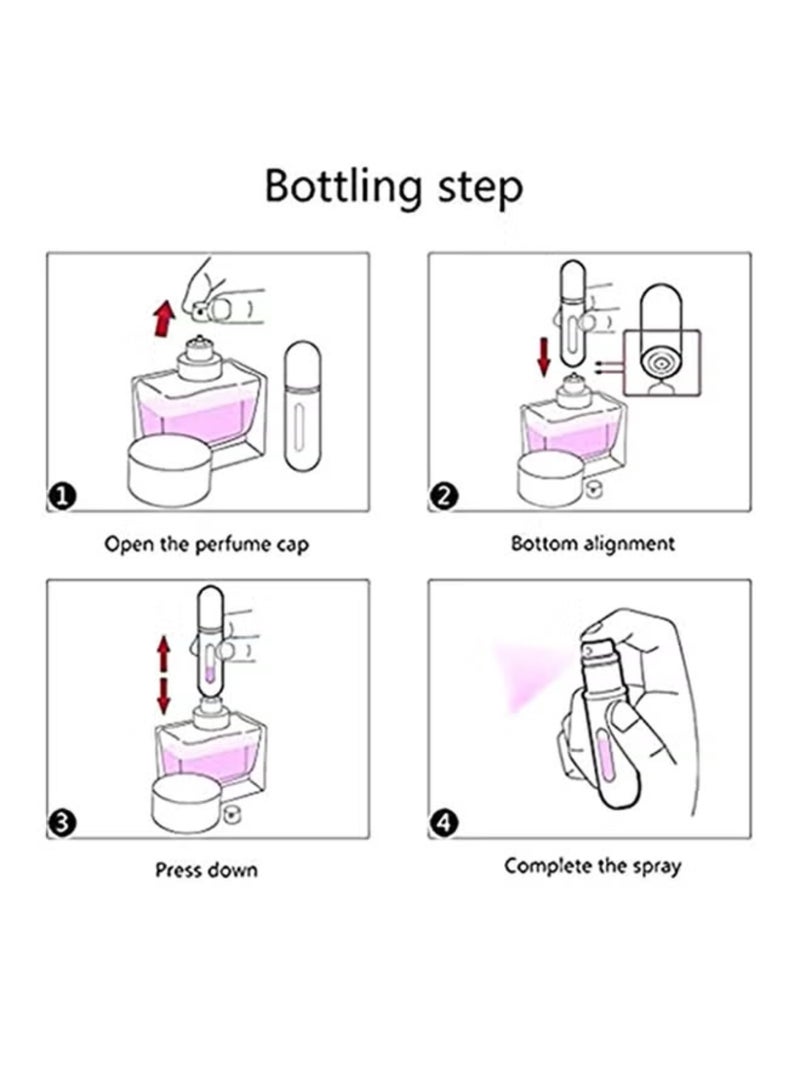 Bottling step

1

Open the perfume cap

2

Bottom alignment

3

Press down

4

Complete the spray