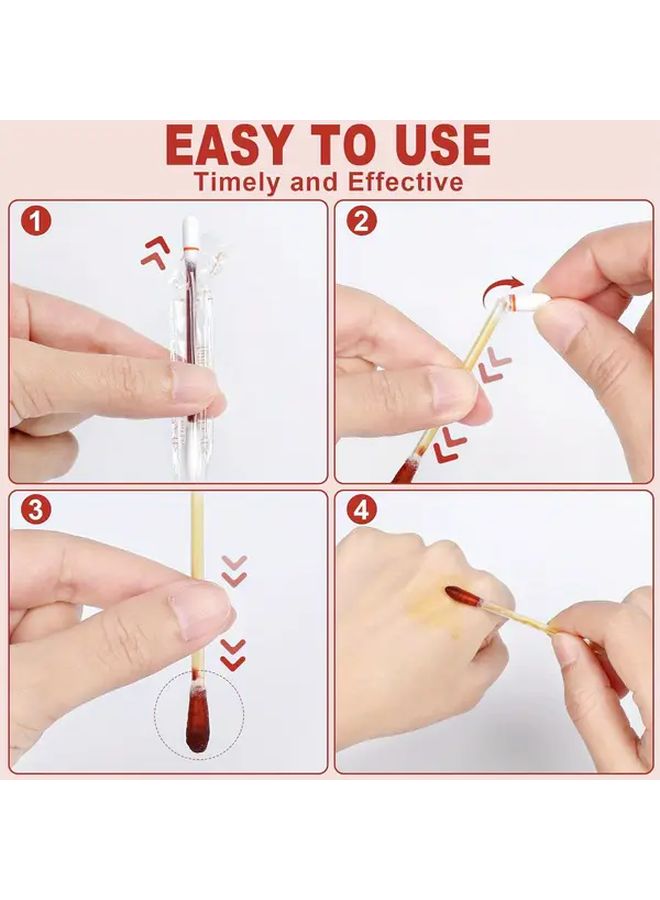 EASY TO USE
Timely and Effective

1

2

3

4