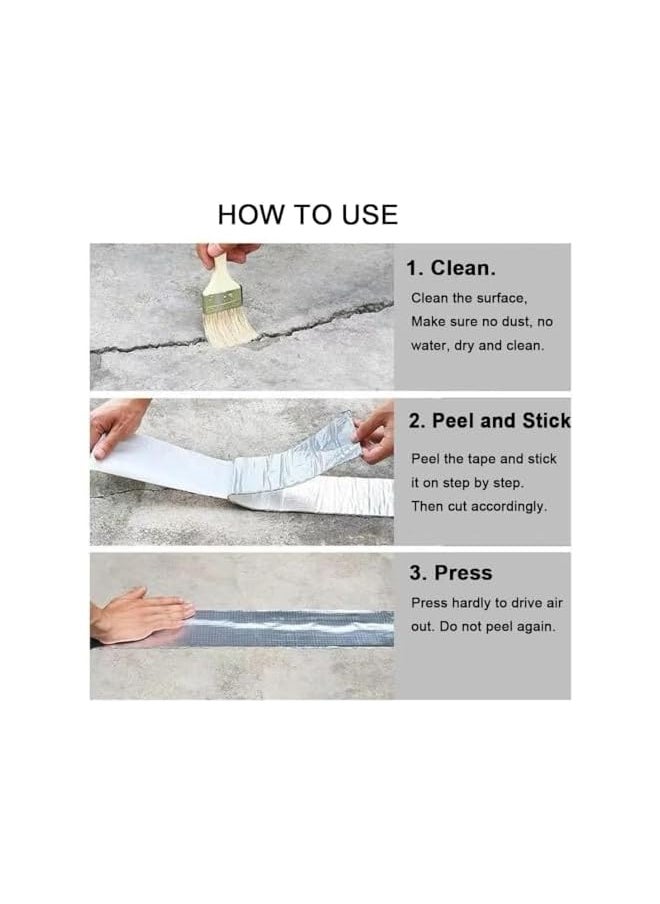 HOW TO USE

1. Clean.

Clean the surface, Make sure no dust, no water, dry and clean.

2. Peel and Stick

Peel the tape and stick it on step by step. Then cut accordingly.

3. Press

Press hardly to drive air out. Do not peel again.