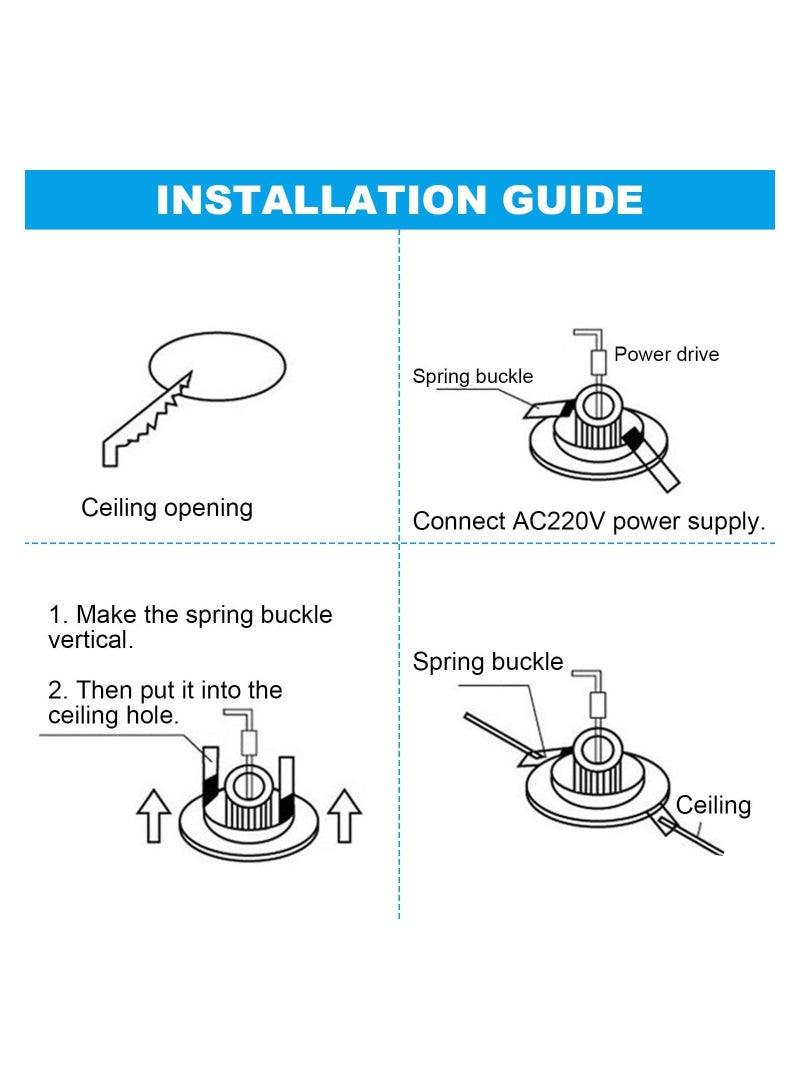 INSTALLATION GUIDE

Ceiling opening

Power drive

Spring buckle

Connect AC220V power supply.

1. Make the spring buckle vertical.

2. Then put it into the ceiling hole.

Spring buckle

Ceiling