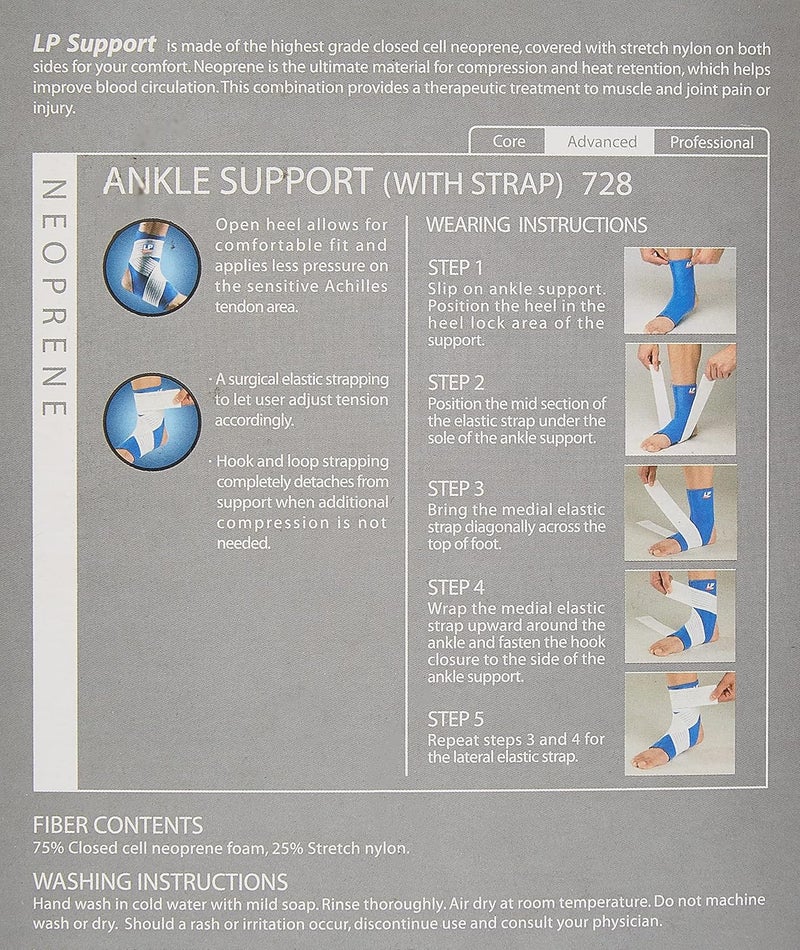 LP Support is made of the highest grade closed cell neoprene, covered with stretch nylon on both sides for your comfort. Neoprene is the ultimate material for compression and heat retention, which helps improve blood circulation. This combination provides a therapeutic treatment to muscle and joint pain or injury.

Core Advanced Professional

NEOPRENE

ANKLE SUPPORT (WITH STRAP) 728

Open heel allows for comfortable fit and applies less pressure on the sensitive Achilles tendon area.

· A surgical elastic strapping to let user adjust tension accordingly.

· Hook and loop strapping completely detaches from support when additional compression is not needed.

WEARING INSTRUCTIONS

STEP 1
Slip on ankle support. Position the heel in the heel lock area of the support.

STEP 2
Position the mid section of the elastic strap under the sole of the ankle support.

STEP 3
Bring the medial elastic strap diagonally across the top of foot.

STEP 4
Wrap the medial elastic strap upward around the ankle and fasten the hook closure to the side of the ankle support.

STEP 5
Repeat steps 3 and 4 for the lateral elastic strap.

FIBER CONTENTS
75% Closed cell neoprene foam, 25% Stretch nylon.

WASHING INSTRUCTIONS
Hand wash in cold water with mild soap. Rinse thoroughly. Air dry at room temperature. Do not machine wash or dry. Should a rash or irritation occur, discontinue use and consult your physician.