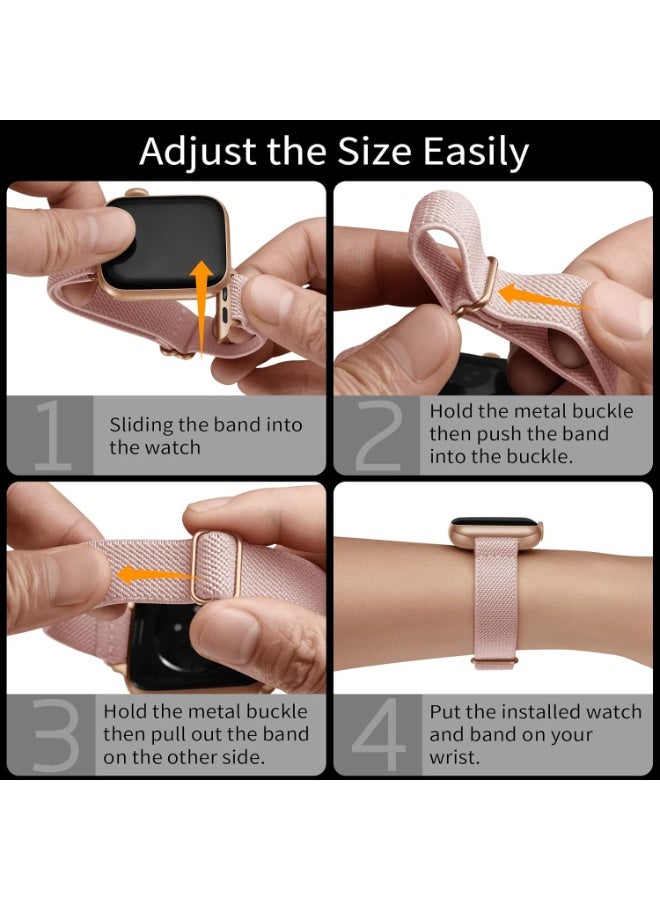 Adjust the Size Easily

1 Sliding the band into the watch

2 Hold the metal buckle then push the band into the buckle.

3 Hold the metal buckle then pull out the band on the other side.

4 Put the installed watch and band on your wrist.