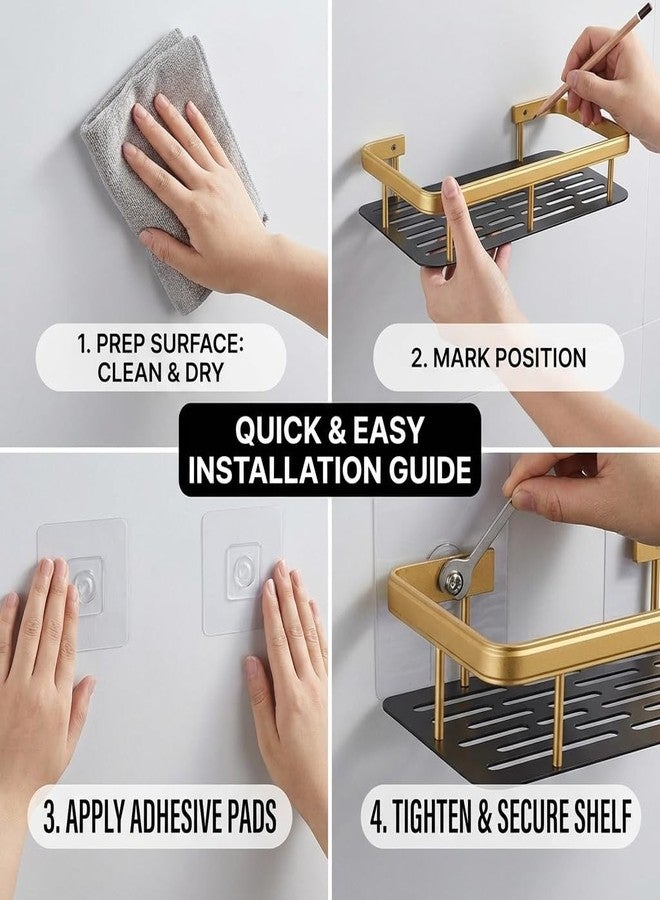 1. PREP SURFACE: CLEAN & DRY

2. MARK POSITION

QUICK & EASY INSTALLATION GUIDE

3. APPLY ADHESIVE PADS

4. TIGHTEN & SECURE SHELF