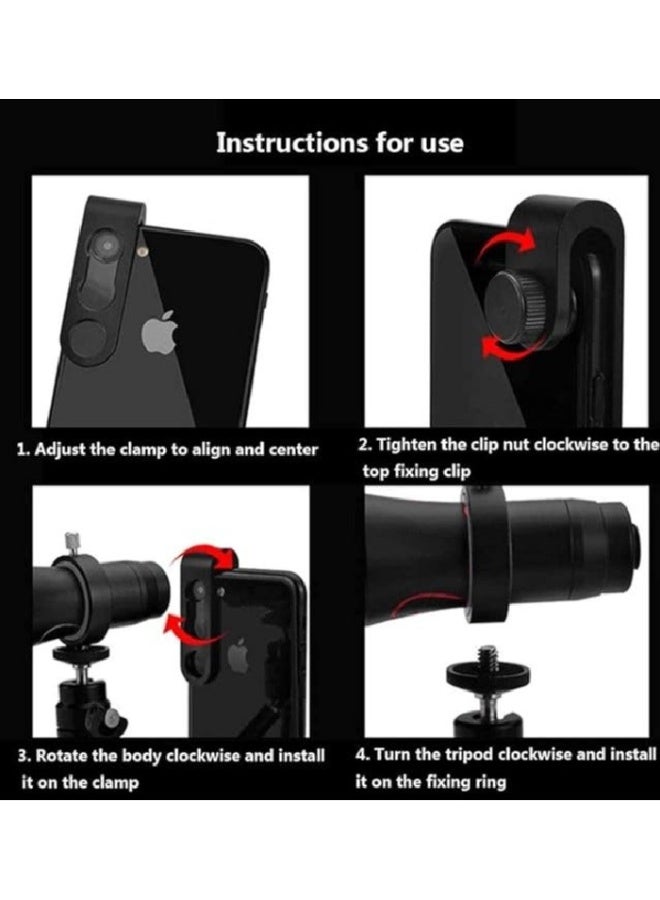 Instructions for use

1. Adjust the clamp to align and center

2. Tighten the clip nut clockwise to the top fixing clip

3. Rotate the body clockwise and install it on the clamp

4. Turn the tripod clockwise and install it on the fixing ring