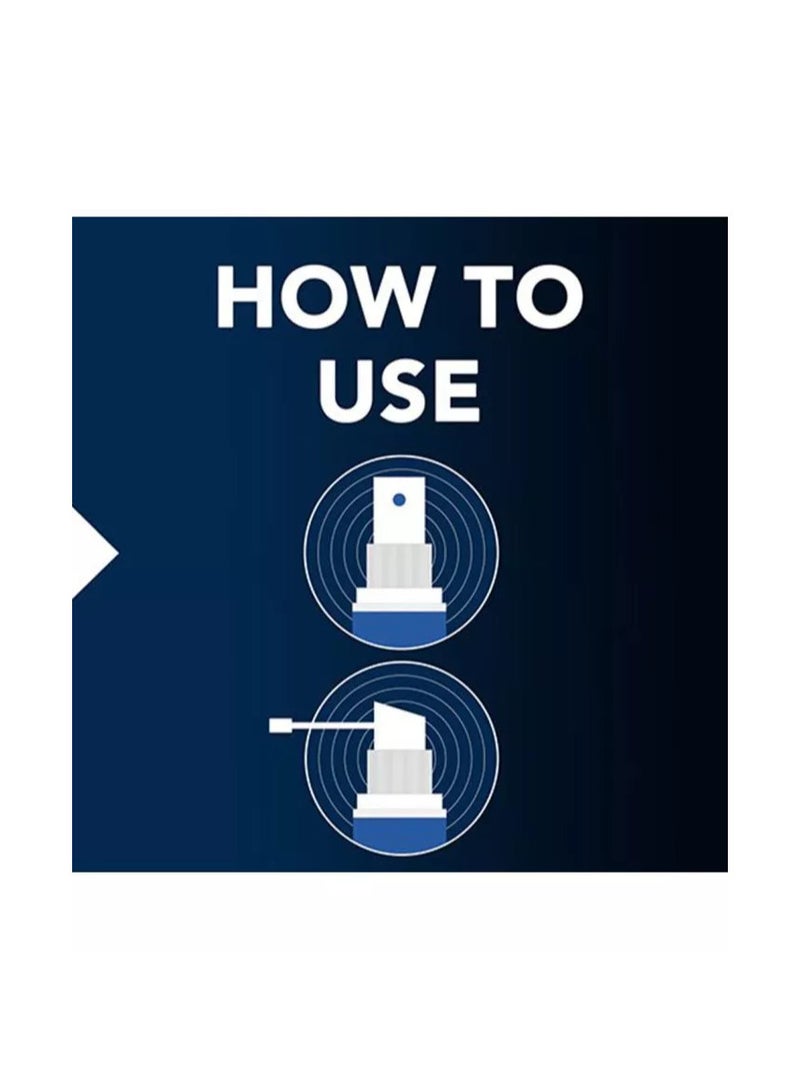 HOW TO USE