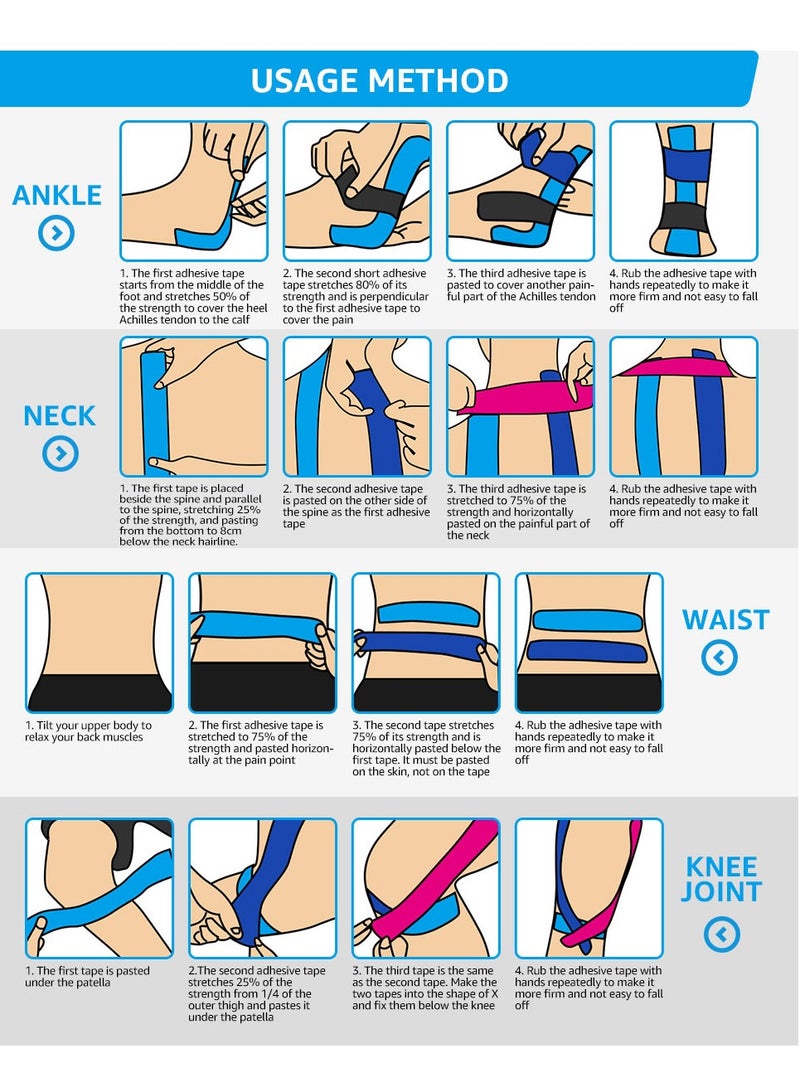 USAGE METHOD

ANKLE

1. The first adhesive tape starts from the middle of the foot and stretches 50% of the strength to cover the heel Achilles tendon to the calf

2. The second short adhesive tape stretches 80% of its strength and is perpendicular to the first adhesive tape to cover the pain

3. The third adhesive tape is pasted to cover another painful part of the Achilles tendon

4. Rub the adhesive tape with hands repeatedly to make it more firm and not easy to fall off

NECK

1. The first tape is placed beside the spine and parallel to the spine, stretching 25% of the strength, and pasting from the bottom to 8cm below the neck hairline.

2. The second adhesive tape is pasted on the other side of the spine as the first adhesive tape

3. The third adhesive tape is stretched to 75% of the strength and horizontally pasted on the painful part of the neck

4. Rub the adhesive tape with hands repeatedly to make it more firm and not easy to fall off

WAIST

1. Tilt your upper body to relax your back muscles

2. The first adhesive tape is stretched to 75% of the strength and pasted horizontally at the pain point

3. The second tape stretches 75% of its strength and is horizontally pasted below the first tape. It must be pasted on the skin, not on the tape

4. Rub the adhesive tape with hands repeatedly to make it more firm and not easy to fall off

KNEE JOINT

1. The first tape is pasted under the patella

2.The second adhesive tape stretches 25% of the strength from 1/4 of the outer thigh and pastes it under the patella

3. The third tape is the same as the second tape. Make the two tapes into the shape of X and fix them below the knee

4. Rub the adhesive tape with hands repeatedly to make it more firm and not easy to fall off