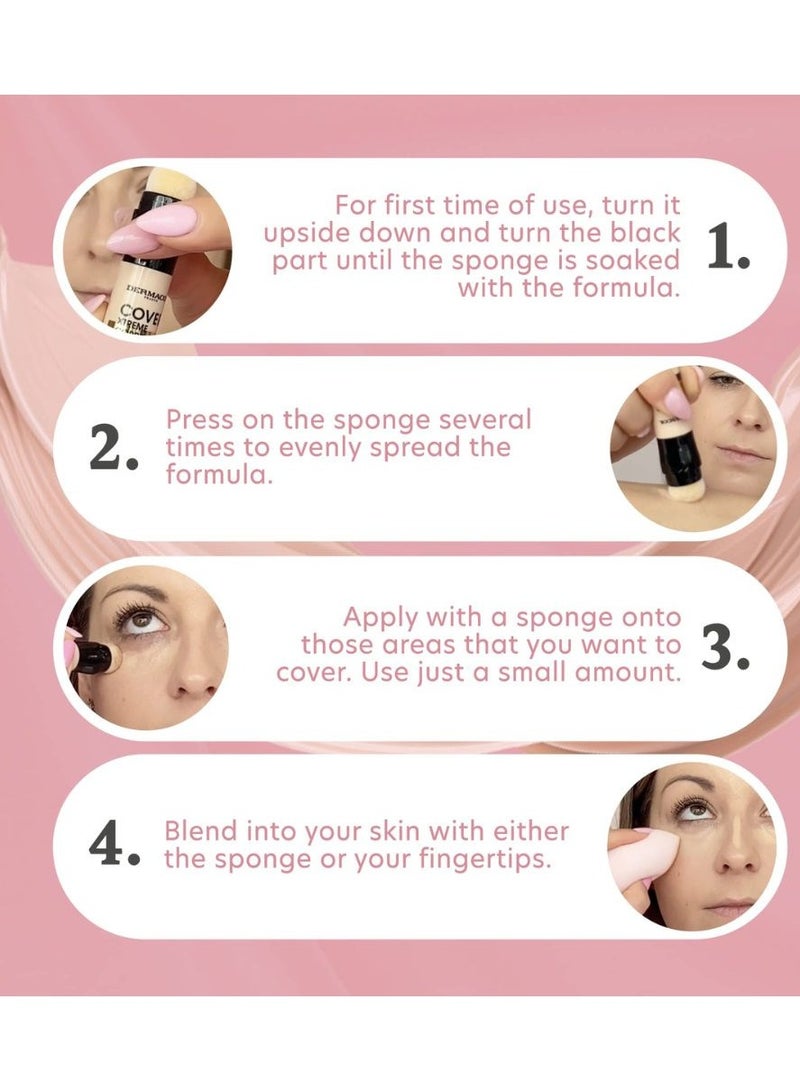 DERMACOL
COVER
XTREME

For first time of use, turn it upside down and turn the black part until the sponge is soaked with the formula.

1.

2.

Press on the sponge several times to evenly spread the formula.

Apply with a sponge onto those areas that you want to cover. Use just a small amount.

3.

4.

Blend into your skin with either the sponge or your fingertips.