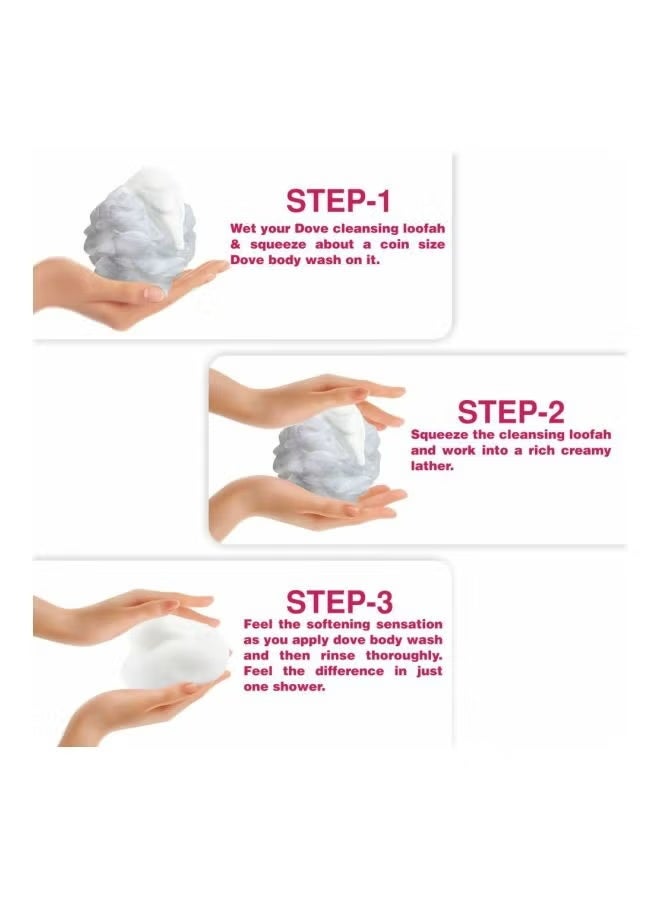 STEP-1
Wet your Dove cleansing loofah & squeeze about a coin size Dove body wash on it.

STEP-2
Squeeze the cleansing loofah and work into a rich creamy lather.

STEP-3
Feel the softening sensation as you apply dove body wash and then rinse thoroughly. Feel the difference in just one shower.