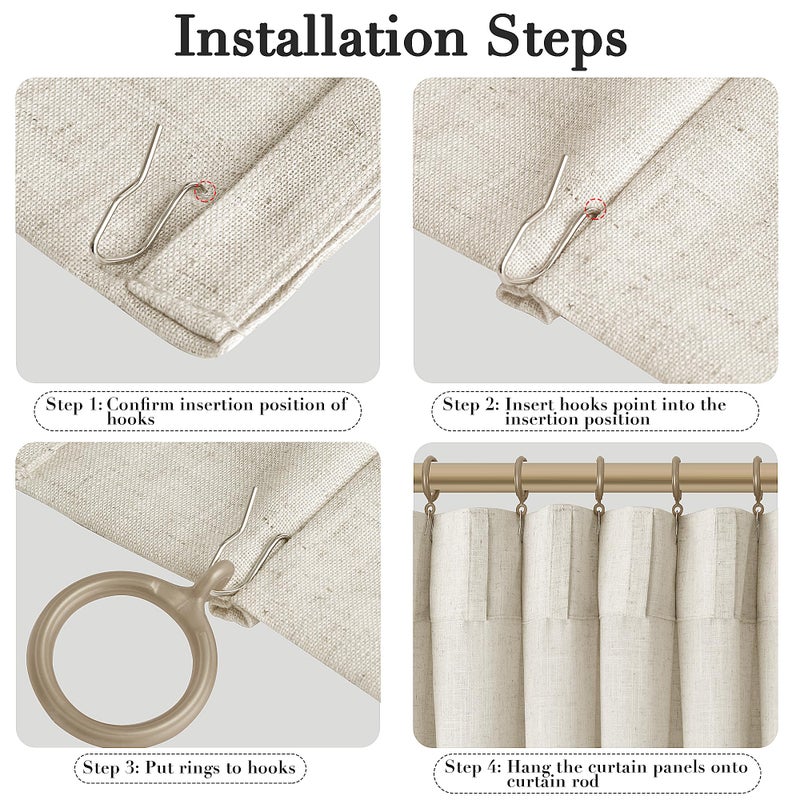 Installation Steps

Step 1: Confirm insertion position of hooks

Step 2: Insert hooks point into the insertion position

Step 3: Put rings to hooks

Step 4: Hang the curtain panels onto curtain rod