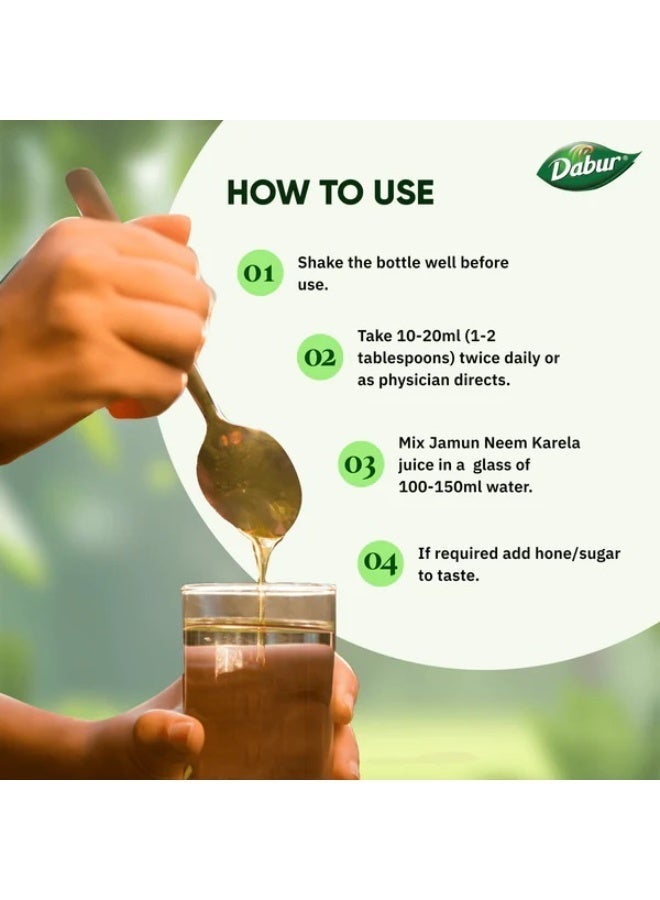 Dabur

HOW TO USE

01 Shake the bottle well before use.

02 Take 10-20ml (1-2 tablespoons) twice daily or as physician directs.

03 Mix Jamun Neem Karela juice in a glass of 100-150ml water.

04 If required add hone/sugar to taste.